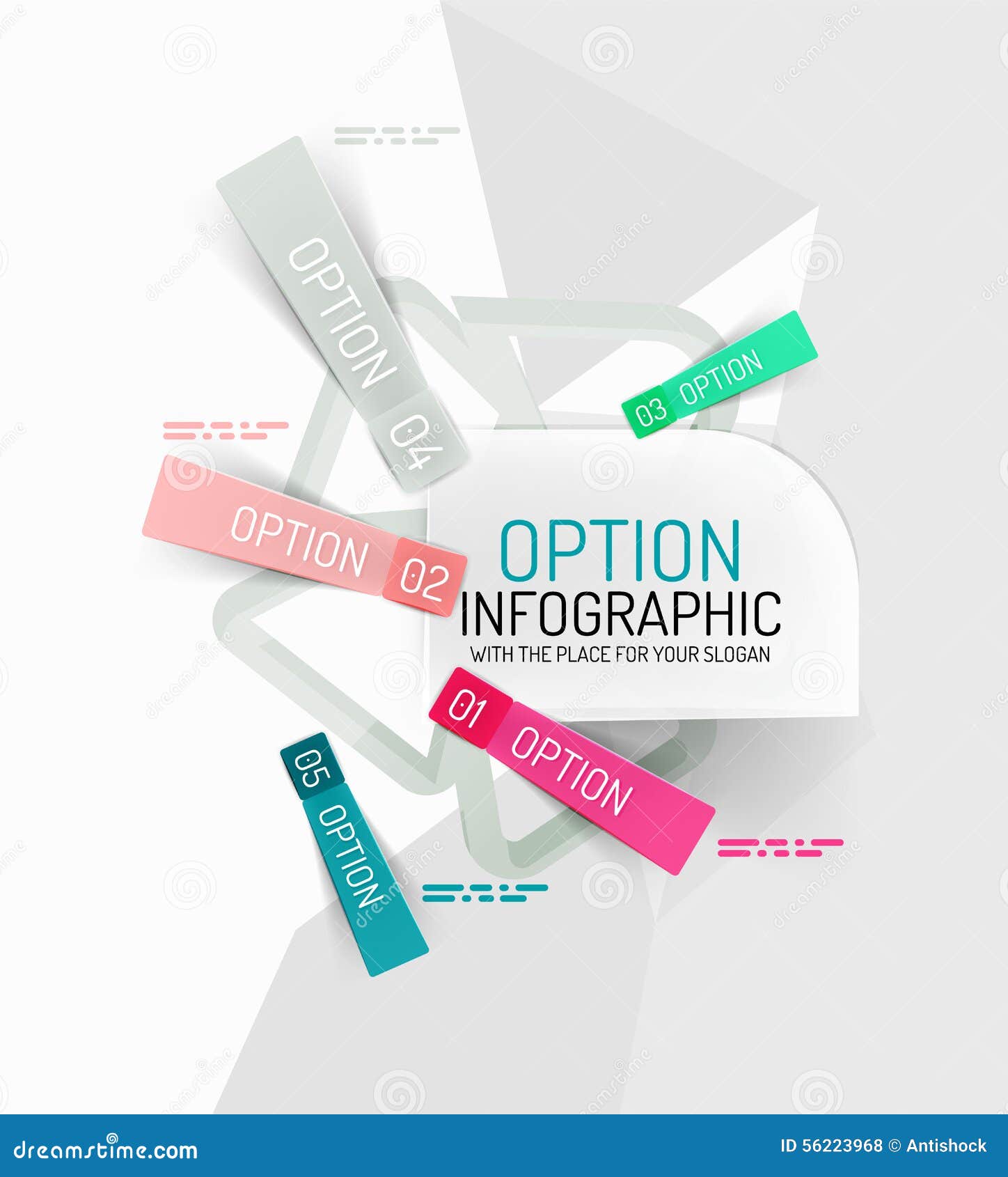 OPTION 04

03 OPTION

OPTION 02

OPTION
INFOGRAPHIC
WITH THE PLACE FOR YOUR SLOGAN

01 OPTION

05 OPTION

dreamstime.com

ID 56223968 © Antishock