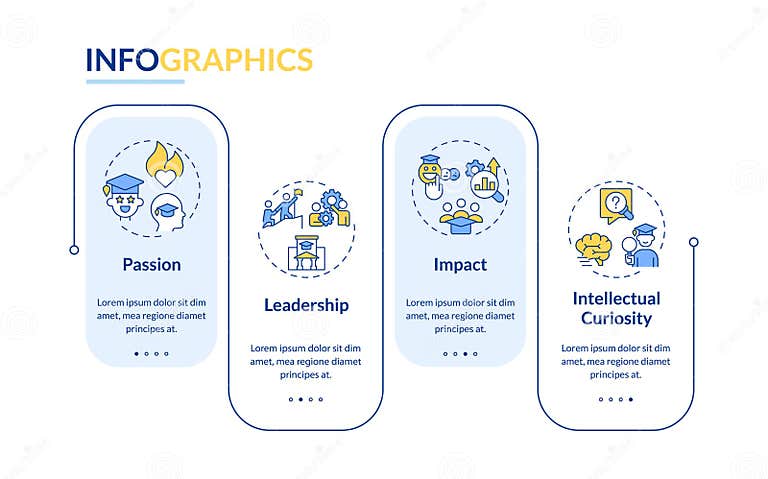 INFOGRAPHICS

Passion

Lorem ipsum dolor sit dim amet, mea regione diamet principes at.

Leadership

Lorem ipsum dolor sit dim amet, mea regione diamet principes at.

Impact

Lorem ipsum dolor sit dim amet, mea regione diamet principes at.

Intellectual Curiosity

Lorem ipsum dolor sit dim amet, mea regione diamet principes at.