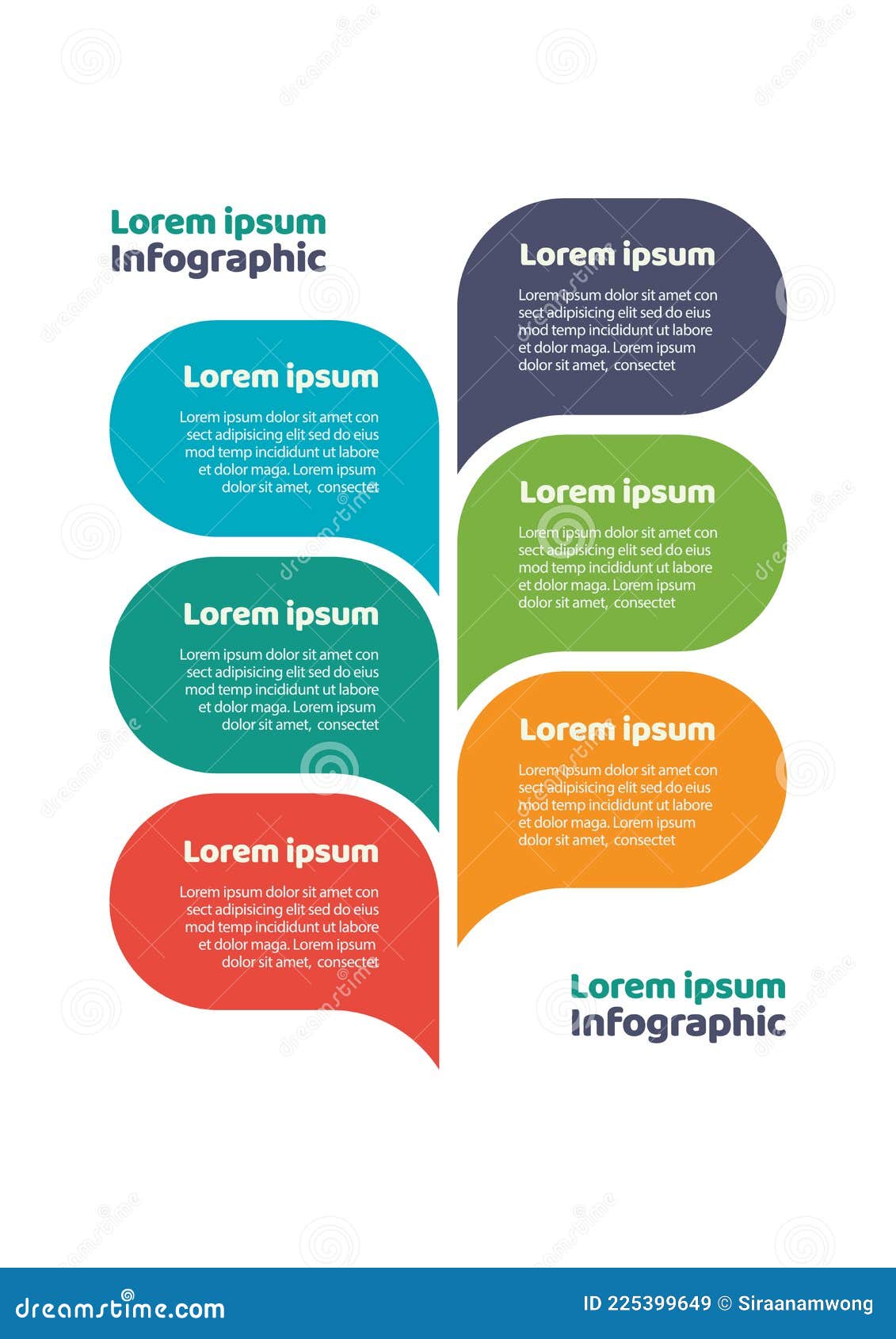 Lorem ipsum
Infographic

Lorem ipsum

Lorem ipsum dolor sit amet con sect adipisicing elit sed do eius mod temp incididunt ut labore et dolor maga. Lorem ipsum dolor sit amet, consectet

Lorem ipsum

Lorem ipsum dolor sit amet con sect adipisicing elit sed do eius mod temp incididunt ut labore et dolor maga. Lorem ipsum dolor sit amet, consectet

Lorem ipsum

Lorem ipsum dolor sit amet con sect adipisicing elit sed do eius mod temp incididunt ut labore et dolor maga. Lorem ipsum dolor sit amet, consectet

Lorem ipsum

Lorem ipsum dolor sit amet con sect adipisicing elit sed do eius mod temp incididunt ut labore et dolor maga. Lorem ipsum dolor sit amet, consectet

Lorem ipsum

Lorem ipsum dolor sit amet con sect adipisicing elit sed do eius mod temp incididunt ut labore et dolor maga. Lorem ipsum dolor sit amet, consectet

Lorem ipsum

Lorem ipsum dolor sit amet con sect adipisicing elit sed do eius mod temp incididunt ut labore et dolor maga. Lorem ipsum dolor sit amet, consectet

Lorem ipsum
Infographic

dreamstime.com

ID 225399649 © Siraanamwong