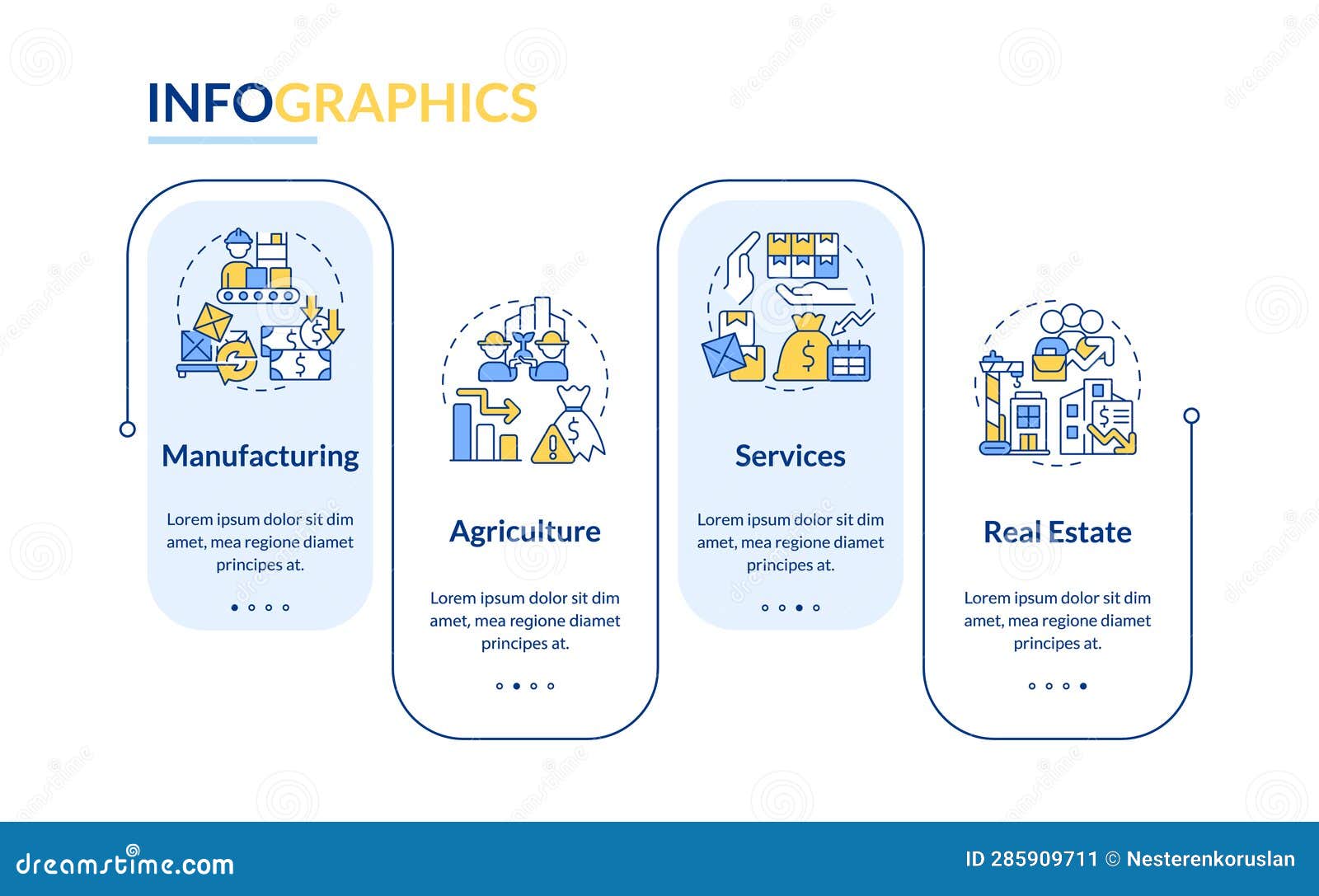 INFOGRAPHICS

Manufacturing

Lorem ipsum dolor sit dim amet, mea regione diamet principes at.

Agriculture

Lorem ipsum dolor sit dim amet, mea regione diamet principes at.

Services

Lorem ipsum dolor sit dim amet, mea regione diamet principes at.

Real Estate

Lorem ipsum dolor sit dim amet, mea regione diamet principes at.

dreamstime.com

ID 285909711 © Nesterenkoruslan