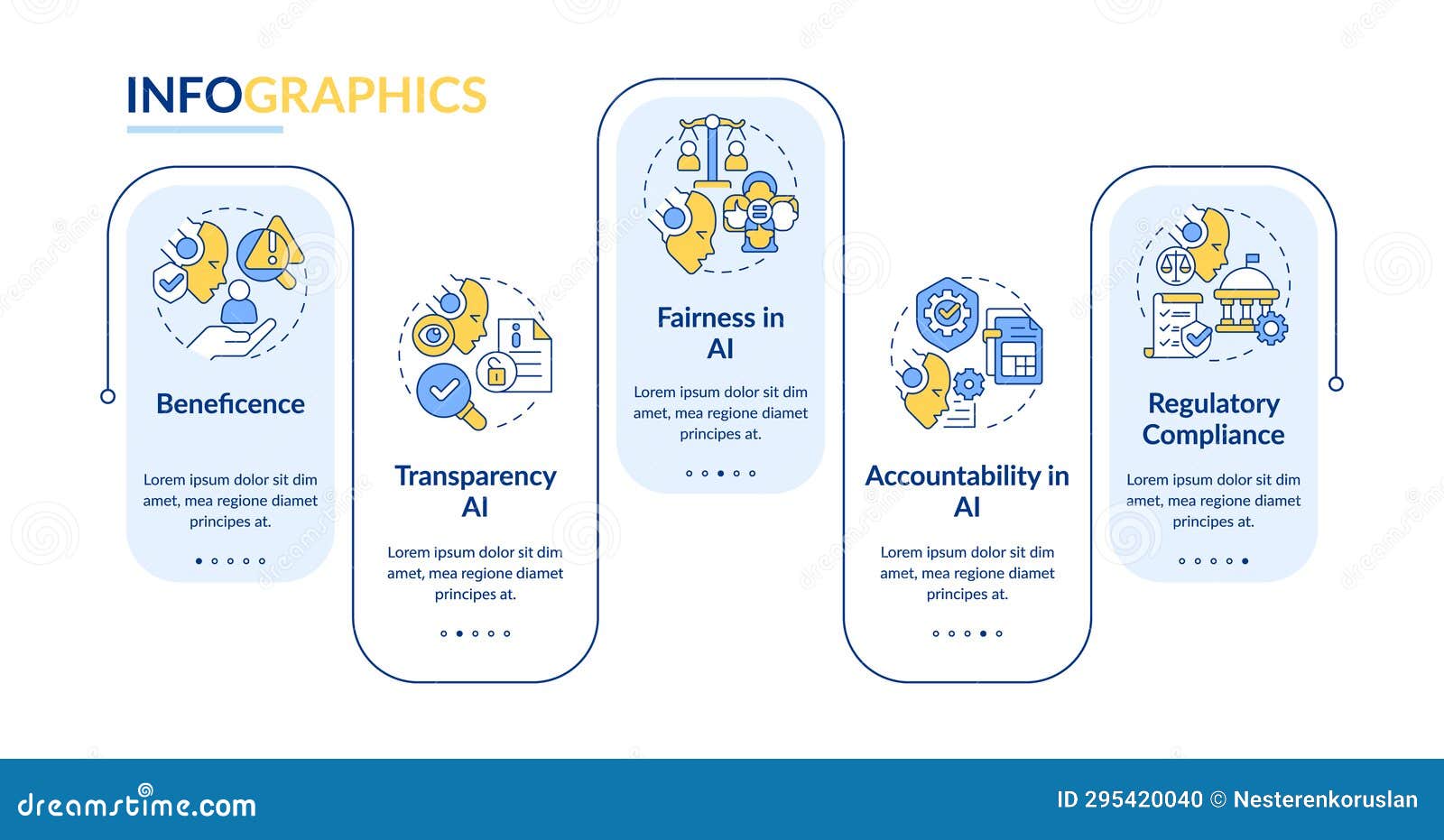 INFOGRAPHICS

Beneficence

Lorem ipsum dolor sit dim amet, mea regione diamet principes at.

Transparency AI

Lorem ipsum dolor sit dim amet, mea regione diamet principes at.

Fairness in AI

Lorem ipsum dolor sit dim amet, mea regione diamet principes at.

Accountability in AI

Lorem ipsum dolor sit dim amet, mea regione diamet principes at.

Regulatory Compliance

Lorem ipsum dolor sit dim amet, mea regione diamet principes at.

dreamstime.com

ID 295420040 © Nesterenkoruslan