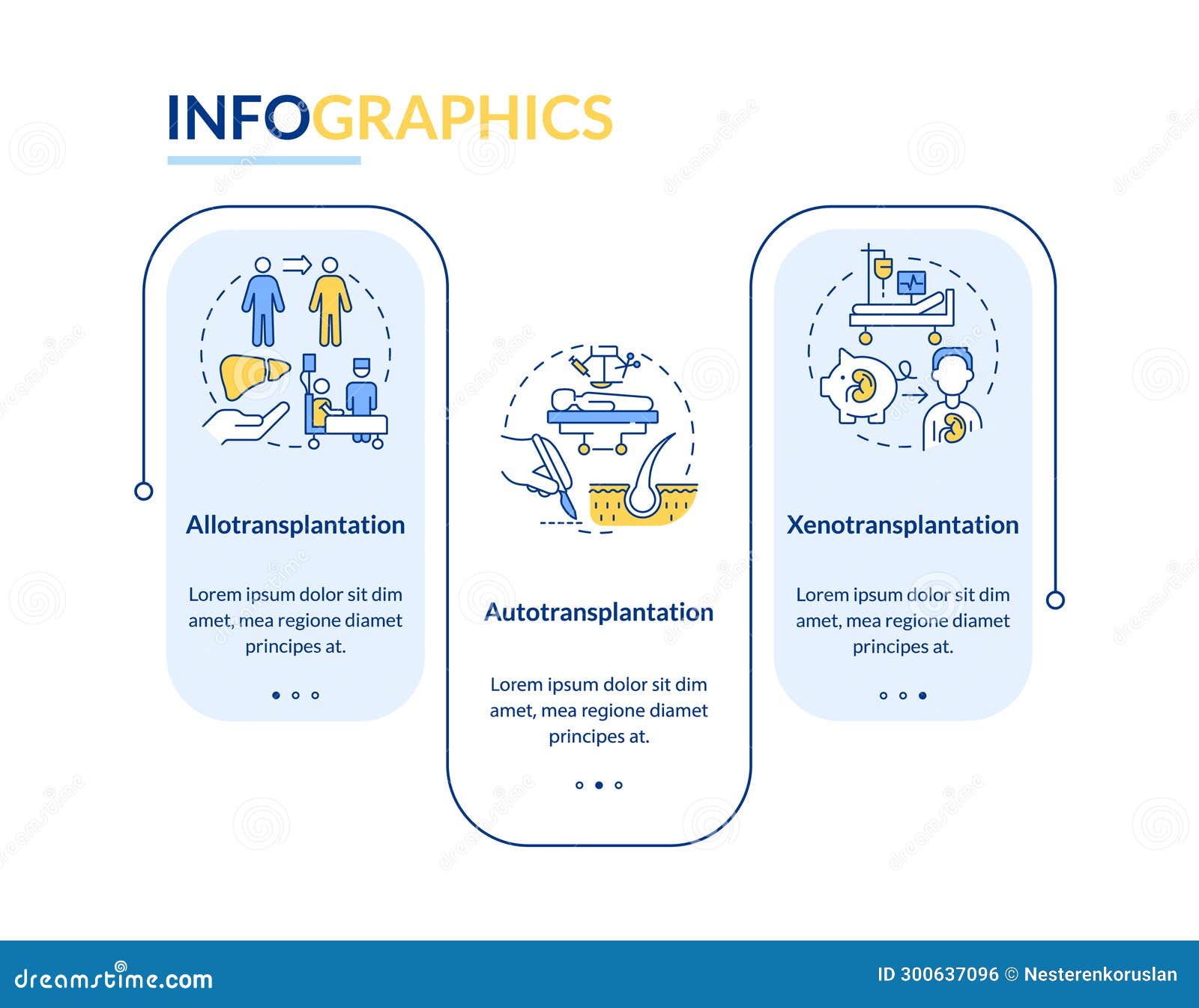 INFOGRAPHICS

Allotransplantation

Lorem ipsum dolor sit dim amet, mea regione diamet principes at.

Autotransplantation

Lorem ipsum dolor sit dim amet, mea regione diamet principes at.

Xenotransplantation

Lorem ipsum dolor sit dim amet, mea regione diamet principes at.

dreamstime.com

ID 300637096 © Nesterenkoruslan