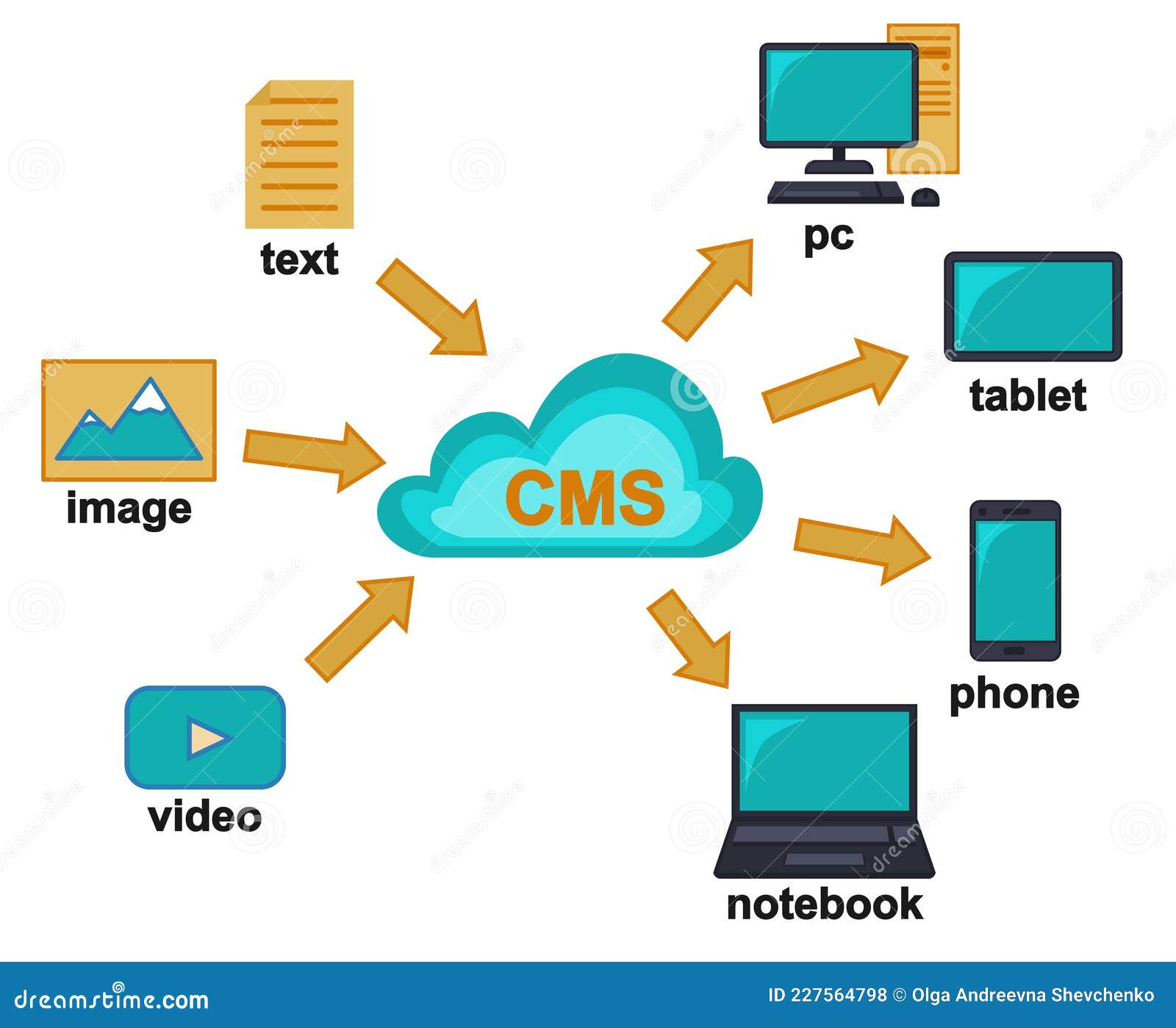 text

image

video

CMS

pc

tablet

phone

notebook

dreamstime.com

ID 227564798 © Olga Andreevna Shevchenko