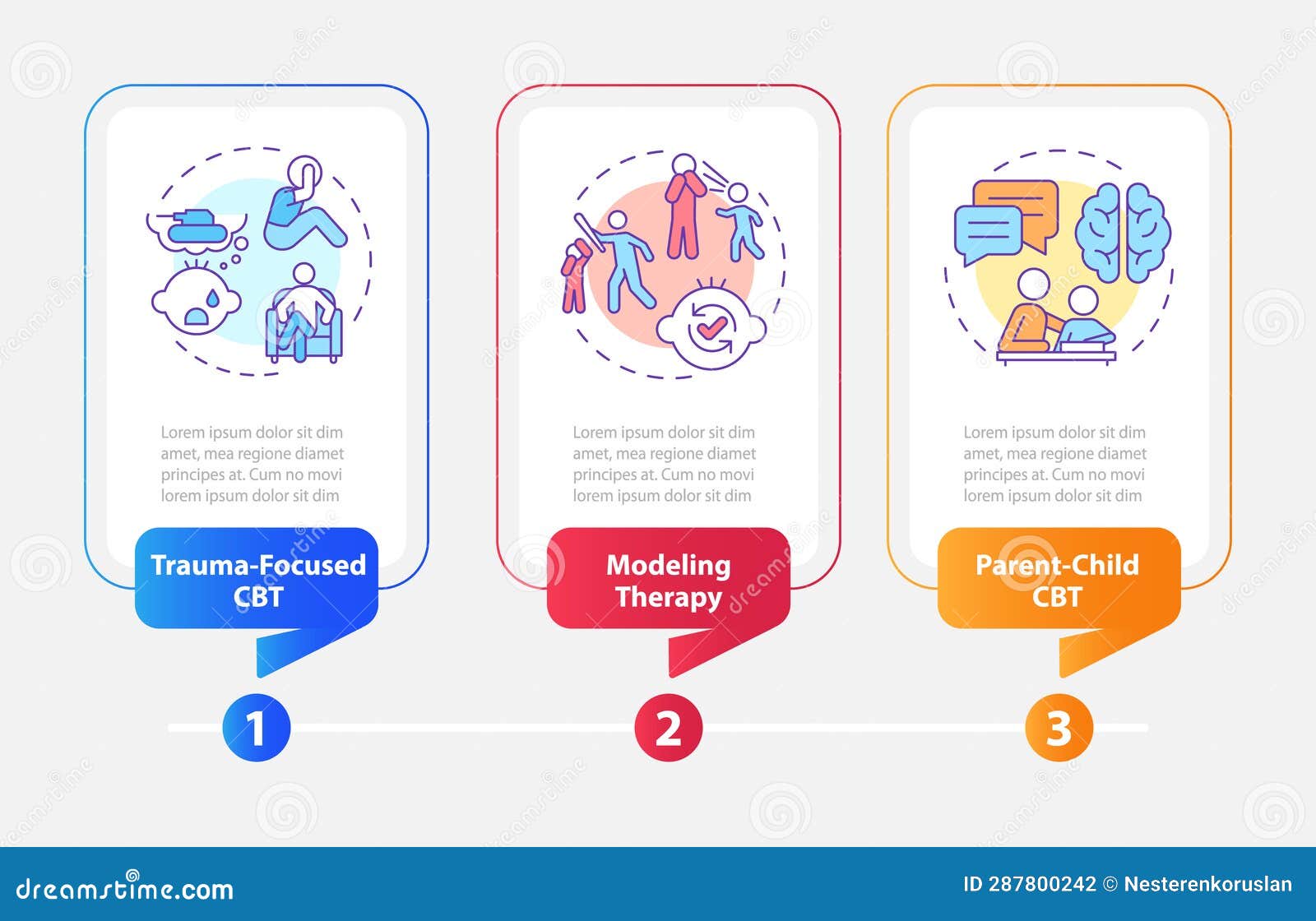 Lorem ipsum dolor sit dim amet, mea regione diamet principes at. Cum no movi lorem ipsum dolor sit dim

Trauma-Focused CBT

1

Lorem ipsum dolor sit dim amet, mea regione diamet principes at. Cum no movi lorem ipsum dolor sit dim

Modeling Therapy

2

Lorem ipsum dolor sit dim amet, mea regione diamet principes at. Cum no movi lorem ipsum dolor sit dim

Parent-Child CBT

3

dreamstime.com

ID 287800242 © Nesterenkoruslan