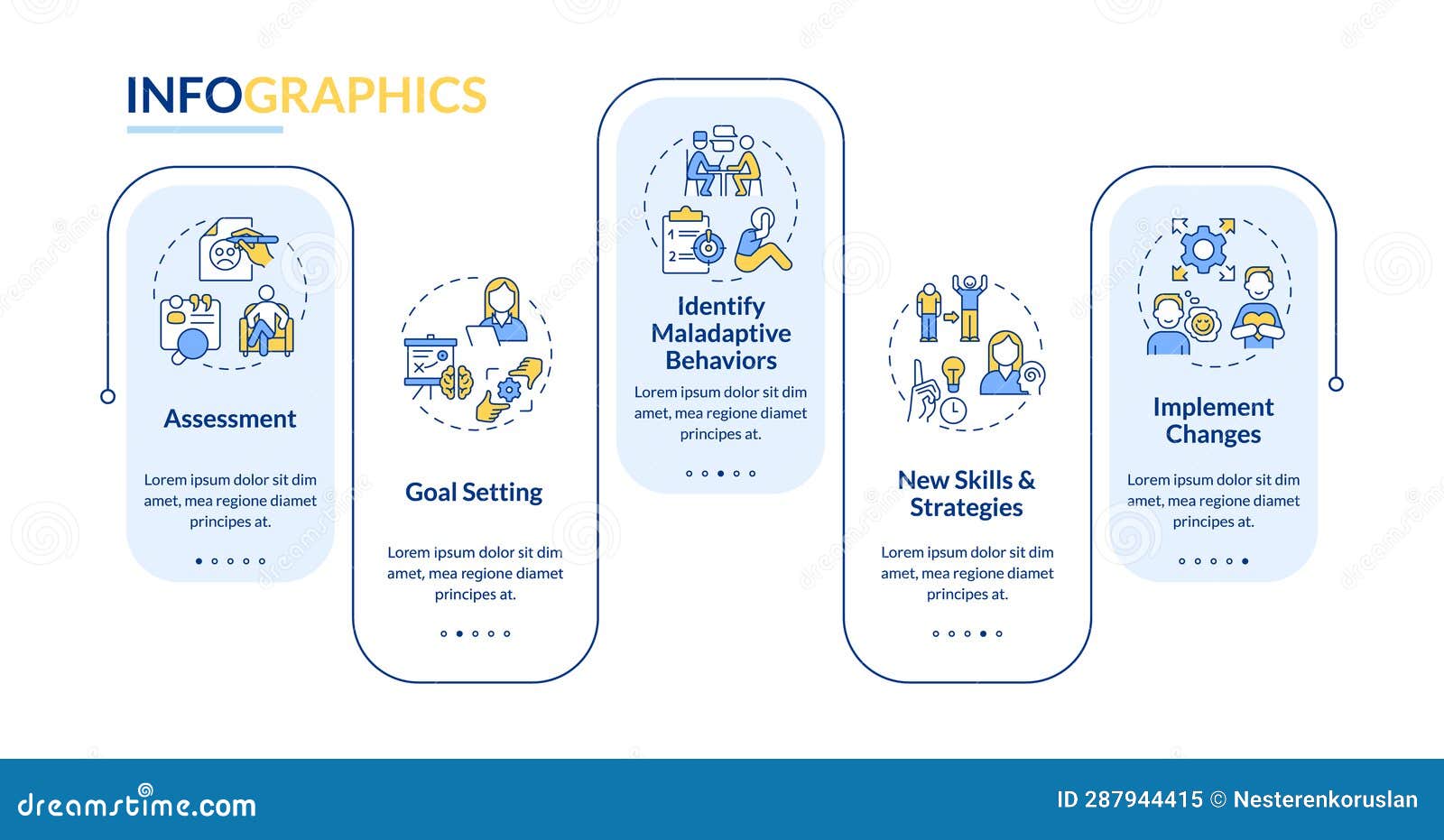 INFOGRAPHICS

Assessment

Lorem ipsum dolor sit dim amet, mea regione diamet principes at.

Goal Setting

Lorem ipsum dolor sit dim amet, mea regione diamet principes at.

Identify Maladaptive Behaviors

Lorem ipsum dolor sit dim amet, mea regione diamet principes at.

New Skills & Strategies

Lorem ipsum dolor sit dim amet, mea regione diamet principes at.

Implement Changes

Lorem ipsum dolor sit dim amet, mea regione diamet principes at.

dreamstime.com

ID 287944415 © Nesterenkoruslan