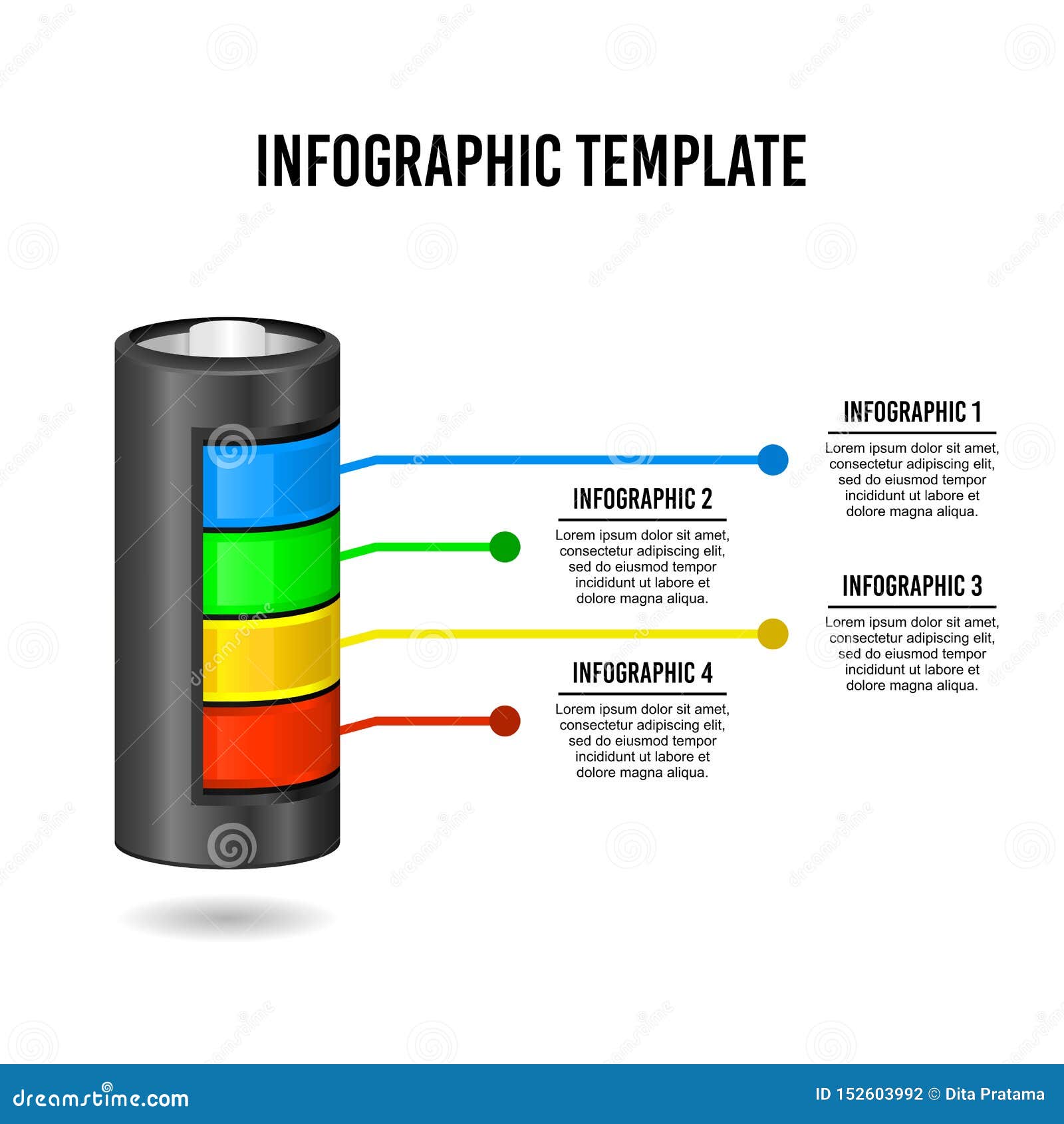 INFOGRAPHIC TEMPLATE

INFOGRAPHIC 1

Lorem ipsum dolor sit amet, consectetur adipiscing elit, sed do eiusmod tempor incididunt ut labore et dolore magna aliqua.

INFOGRAPHIC 2

Lorem ipsum dolor sit amet, consectetur adipiscing elit, sed do eiusmod tempor incididunt ut labore et dolore magna aliqua.

INFOGRAPHIC 3

Lorem ipsum dolor sit amet, consectetur adipiscing elit, sed do eiusmod tempor incididunt ut labore et dolore magna aliqua.

INFOGRAPHIC 4

Lorem ipsum dolor sit amet, consectetur adipiscing elit, sed do eiusmod tempor incididunt ut labore et dolore magna aliqua.

dreamstime.com

ID 152603992 © Dita Pratama