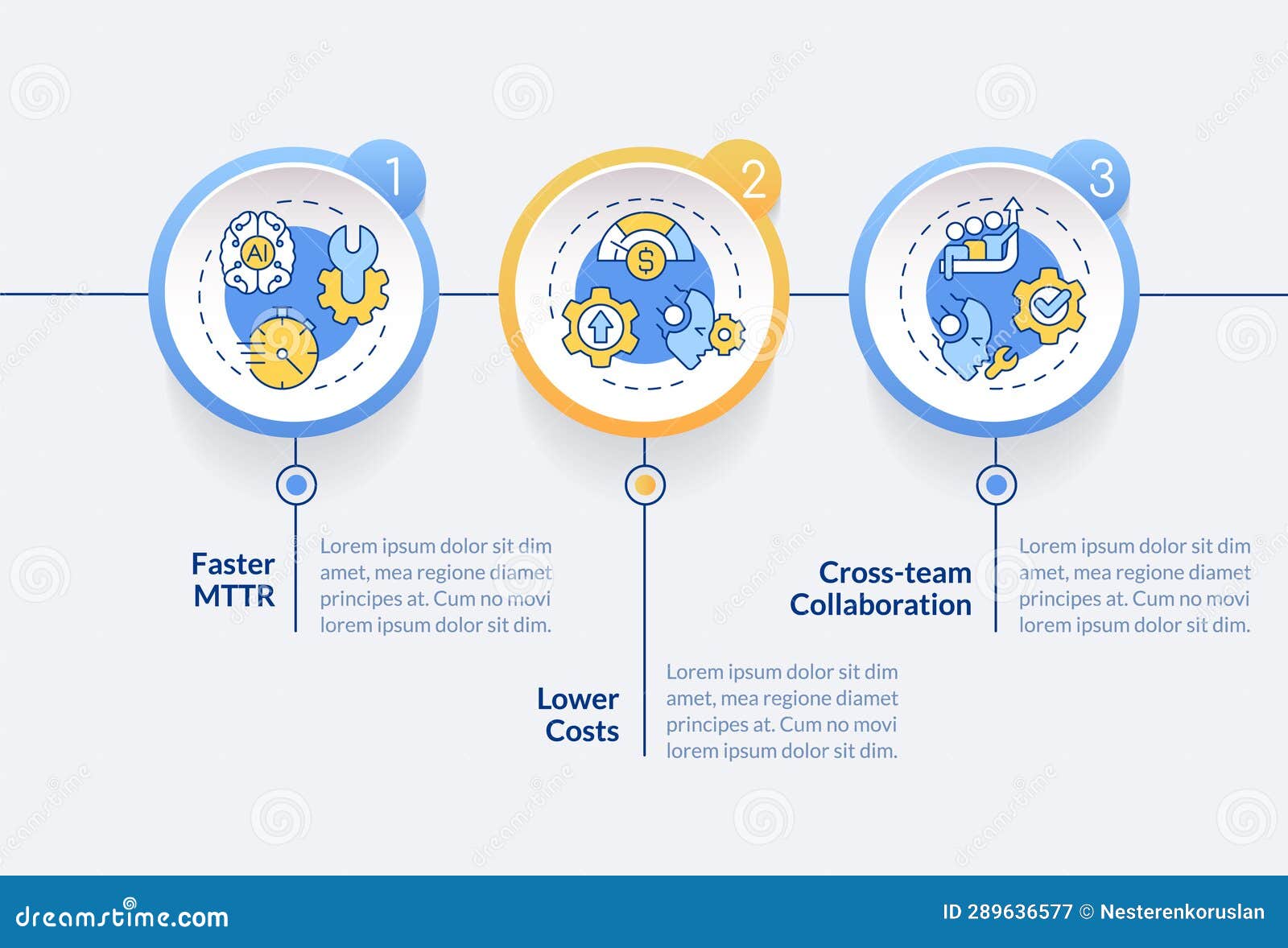 1

AI

2

$

3

Faster MTTR

Lorem ipsum dolor sit dim amet, mea regione diamet principes at. Cum no movi lorem ipsum dolor sit dim.

Lower Costs

Lorem ipsum dolor sit dim amet, mea regione diamet principes at. Cum no movi lorem ipsum dolor sit dim.

Cross-team Collaboration

Lorem ipsum dolor sit dim amet, mea regione diamet principes at. Cum no movi lorem ipsum dolor sit dim.

dreamstime.com

ID 289636577 © Nesterenkoruslan