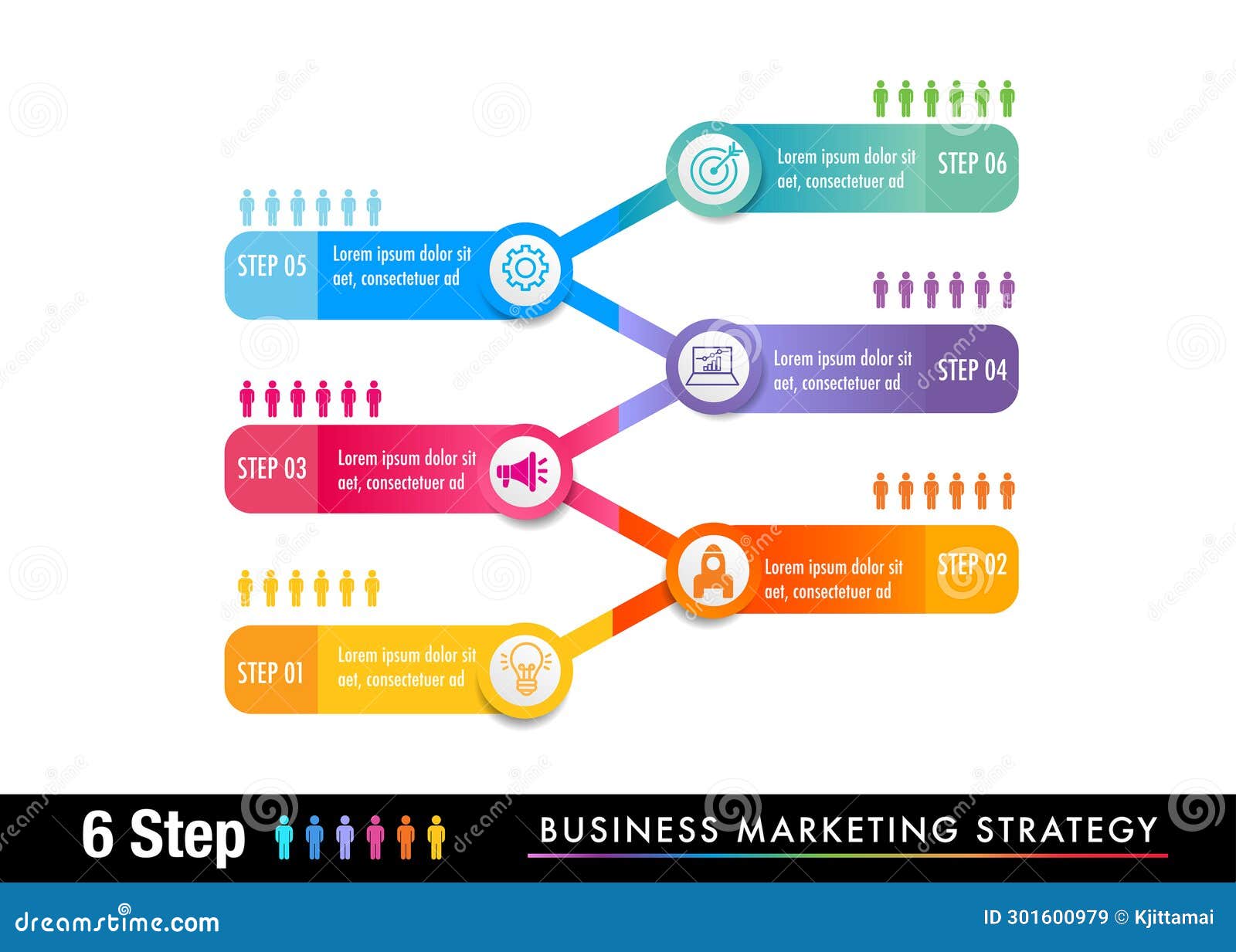 Lorem ipsum dolor sit aet, consectetuer ad STEP 06

STEP 05 Lorem ipsum dolor sit aet, consectetuer ad

Lorem ipsum dolor sit aet, consectetuer ad STEP 04

STEP 03 Lorem ipsum dolor sit aet, consectetuer ad

Lorem ipsum dolor sit aet, consectetuer ad STEP 02

STEP 01 Lorem ipsum dolor sit aet, consectetuer ad

6 Step

BUSINESS MARKETING STRATEGY

dreamstime.com

ID 301600979 © Kjittamai