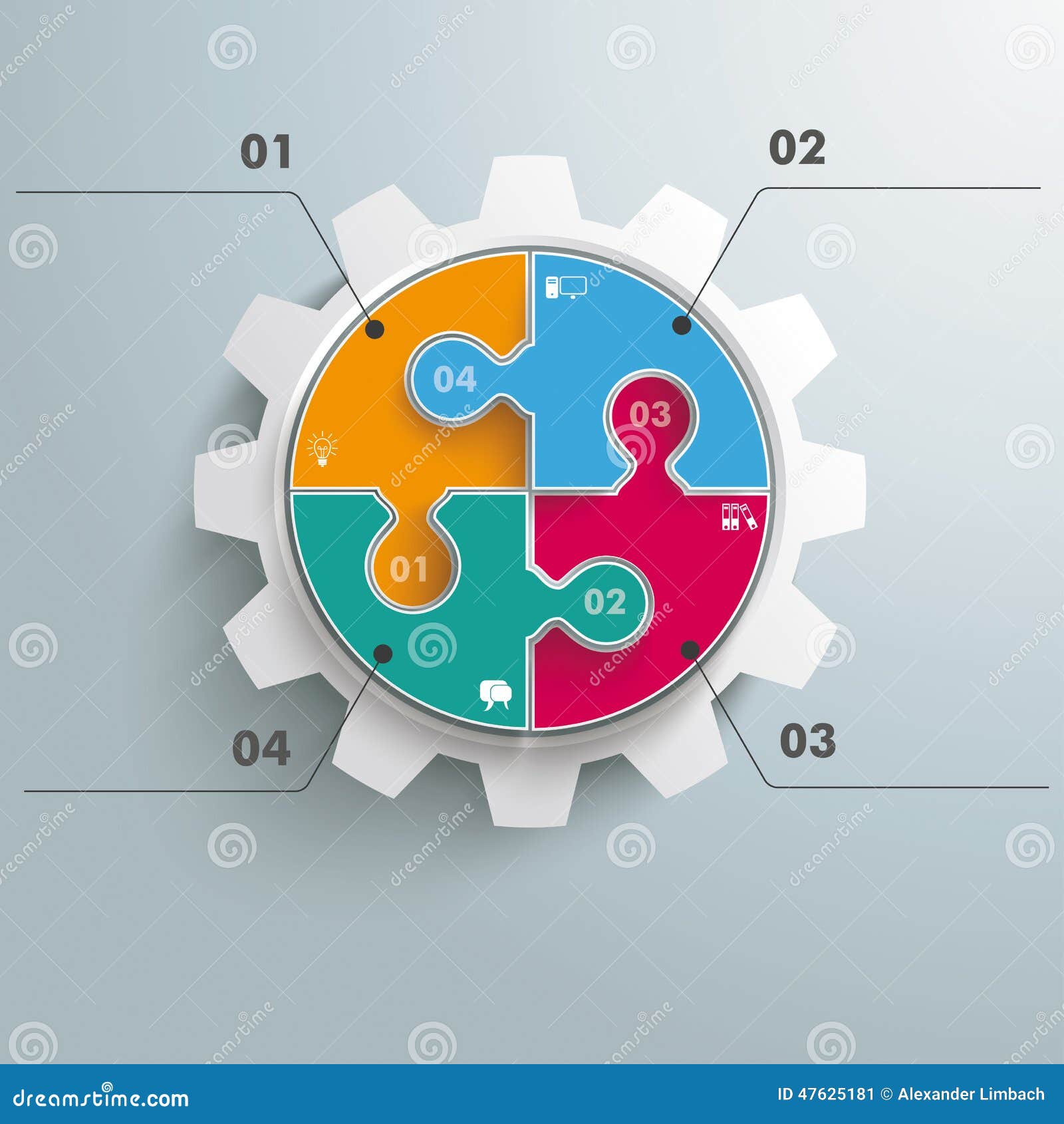 01

02

04

03

01

02

04

03

dreamstime.com

ID 47625181 © Alexander Limbach