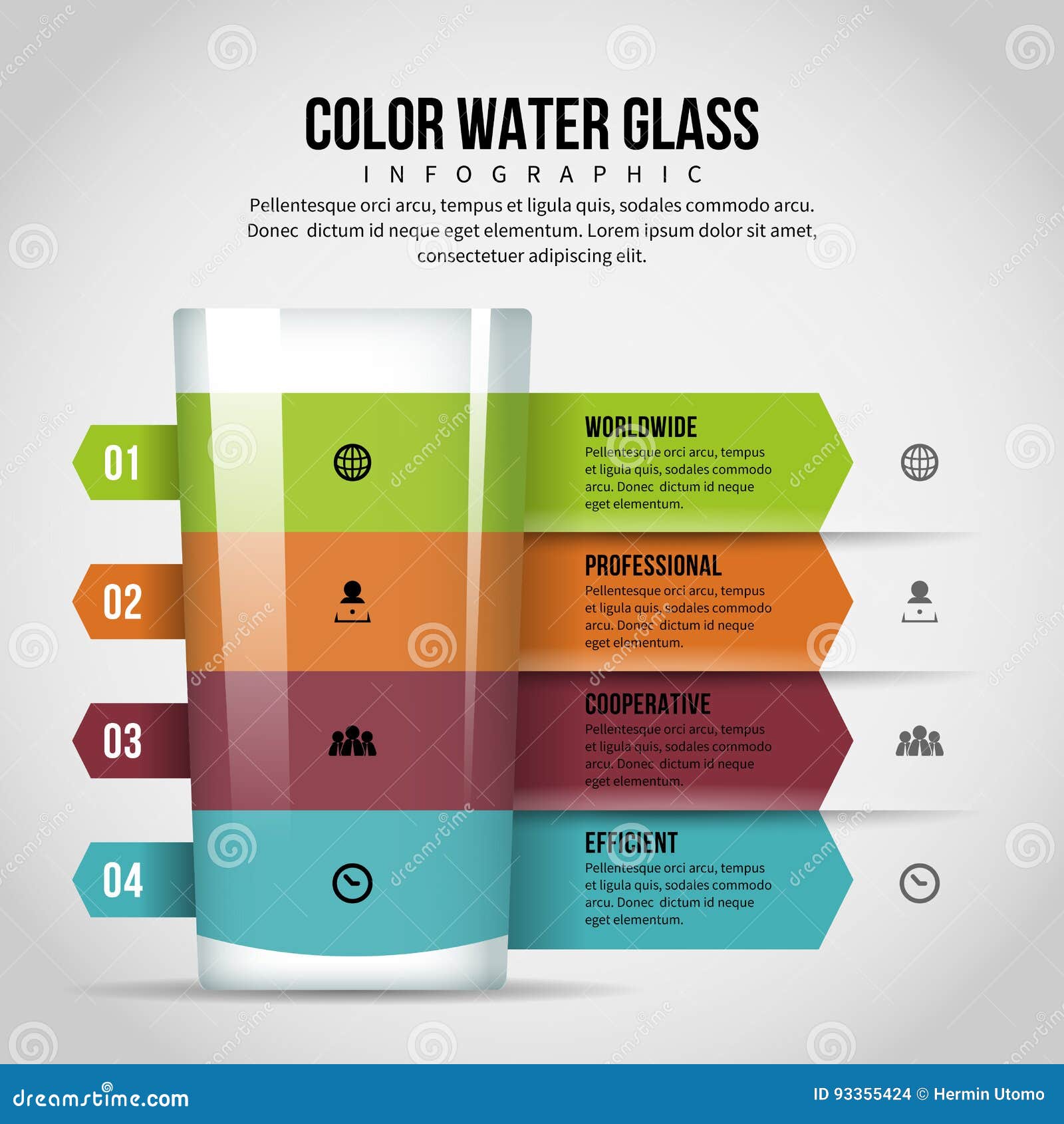 COLOR WATER GLASS

INFOGRAPHIC

Pellentesque orci arcu, tempus et ligula quis, sodales commodo arcu. Donec dictum id neque eget elementum. Lorem ipsum dolor sit amet, consectetuer adipiscing elit.

01

WORLDWIDE
Pellentesque orci arcu, tempus et ligula quis, sodales commodo arcu. Donec dictum id neque eget elementum.

02

PROFESSIONAL
Pellentesque orci arcu, tempus et ligula quis, sodales commodo arcu. Donec dictum id neque eget elementum.

03

COOPERATIVE
Pellentesque orci arcu, tempus et ligula quis, sodales commodo arcu. Donec dictum id neque eget elementum.

04

EFFICIENT
Pellentesque orci arcu, tempus et ligula quis, sodales commodo arcu. Donec dictum id neque eget elementum.

dreamstime.com

ID 93355424 © Hermin Utomo