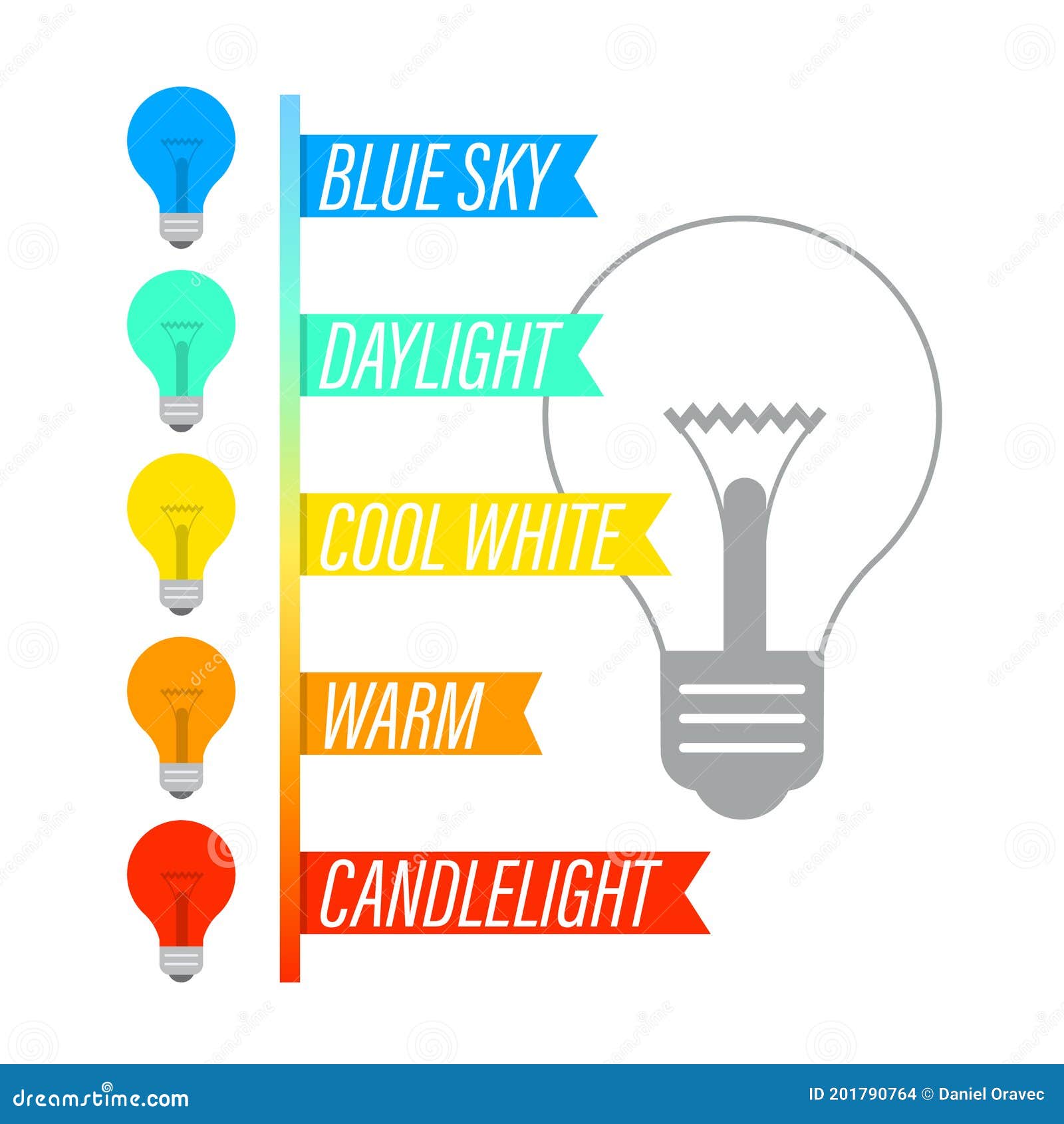 BLUE SKY

DAYLIGHT

COOL WHITE

WARM

CANDLELIGHT

dreamstime.com

ID 201790764 © Daniel Oravec