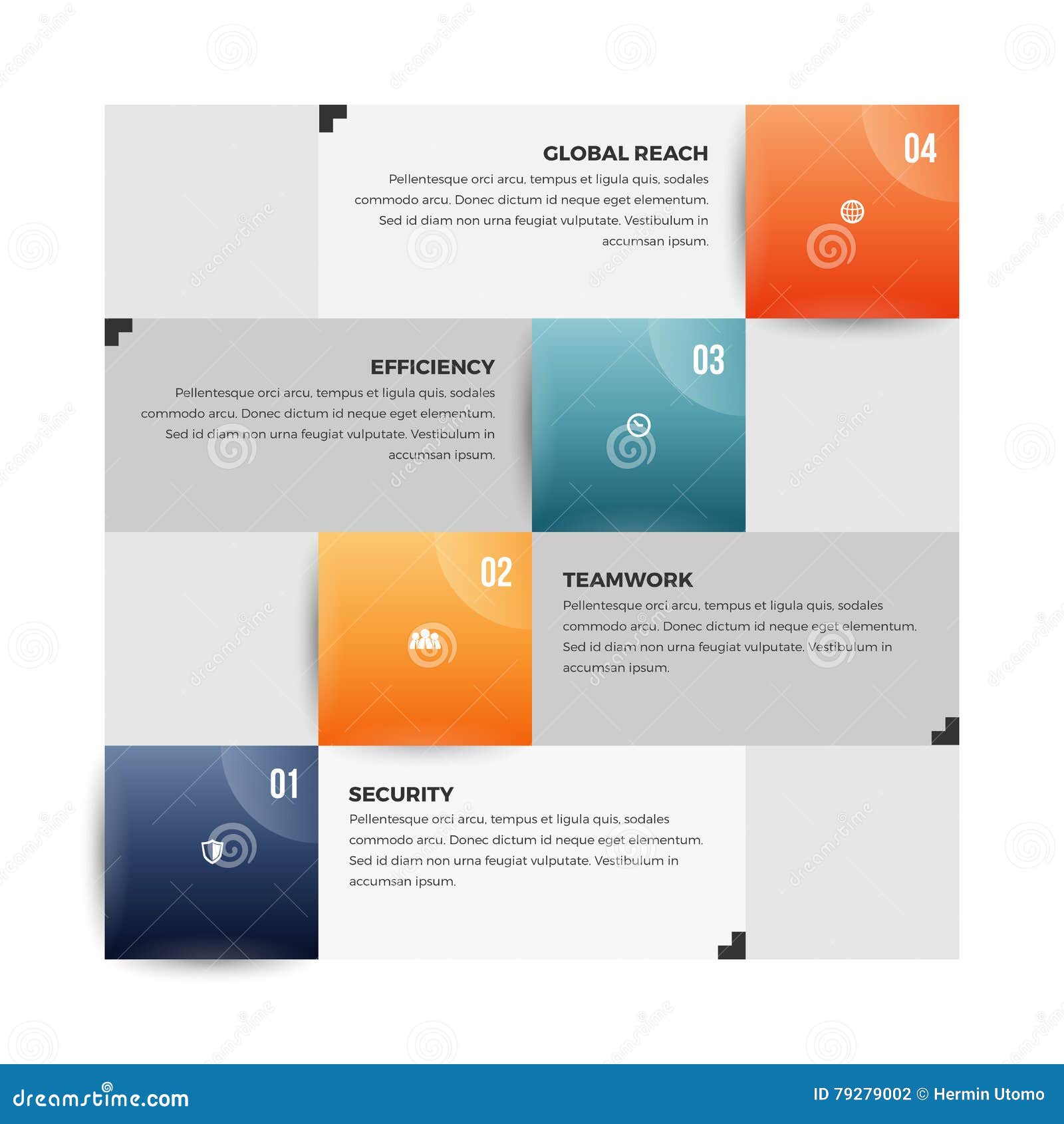 GLOBAL REACH

Pellentesque orci arcu, tempus et ligula quis, sodales commodo arcu. Donec dictum id neque eget elementum. Sed id diam non urna feugiat vulputate. Vestibulum in accumsan ipsum.

04

EFFICIENCY

Pellentesque orci arcu, tempus et ligula quis, sodales commodo arcu. Donec dictum id neque eget elementum. Sed id diam non urna feugiat vulputate. Vestibulum in accumsan ipsum.

03

02

TEAMWORK

Pellentesque orci arcu, tempus et ligula quis, sodales commodo arcu. Donec dictum id neque eget elementum. Sed id diam non urna feugiat vulputate. Vestibulum in accumsan ipsum.

01

SECURITY

Pellentesque orci arcu, tempus et ligula quis, sodales commodo arcu. Donec dictum id neque eget elementum. Sed id diam non urna feugiat vulputate. Vestibulum in accumsan ipsum.

dreamstime.com

ID 79279002 © Hermin Utomo