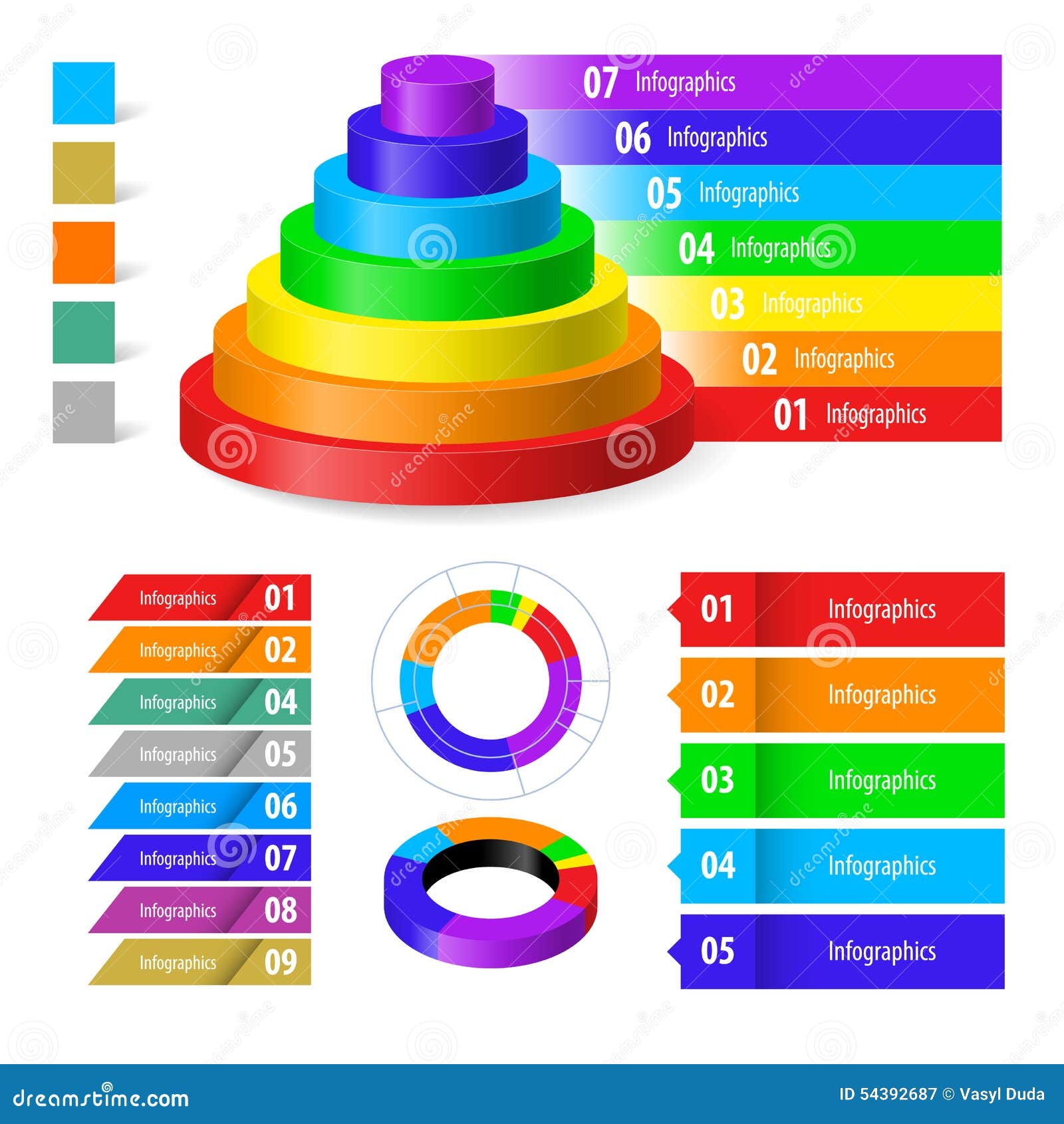 07 Infographics
06 Infographics
05 Infographics
04 Infographics
03 Infographics
02 Infographics
01 Infographics

Infographics 01
Infographics 02
Infographics 04
Infographics 05
Infographics 06
Infographics 07
Infographics 08
Infographics 09

01 Infographics
02 Infographics
03 Infographics
04 Infographics
05 Infographics

dreamstime.com
ID 54392687 © Vasyl Duda