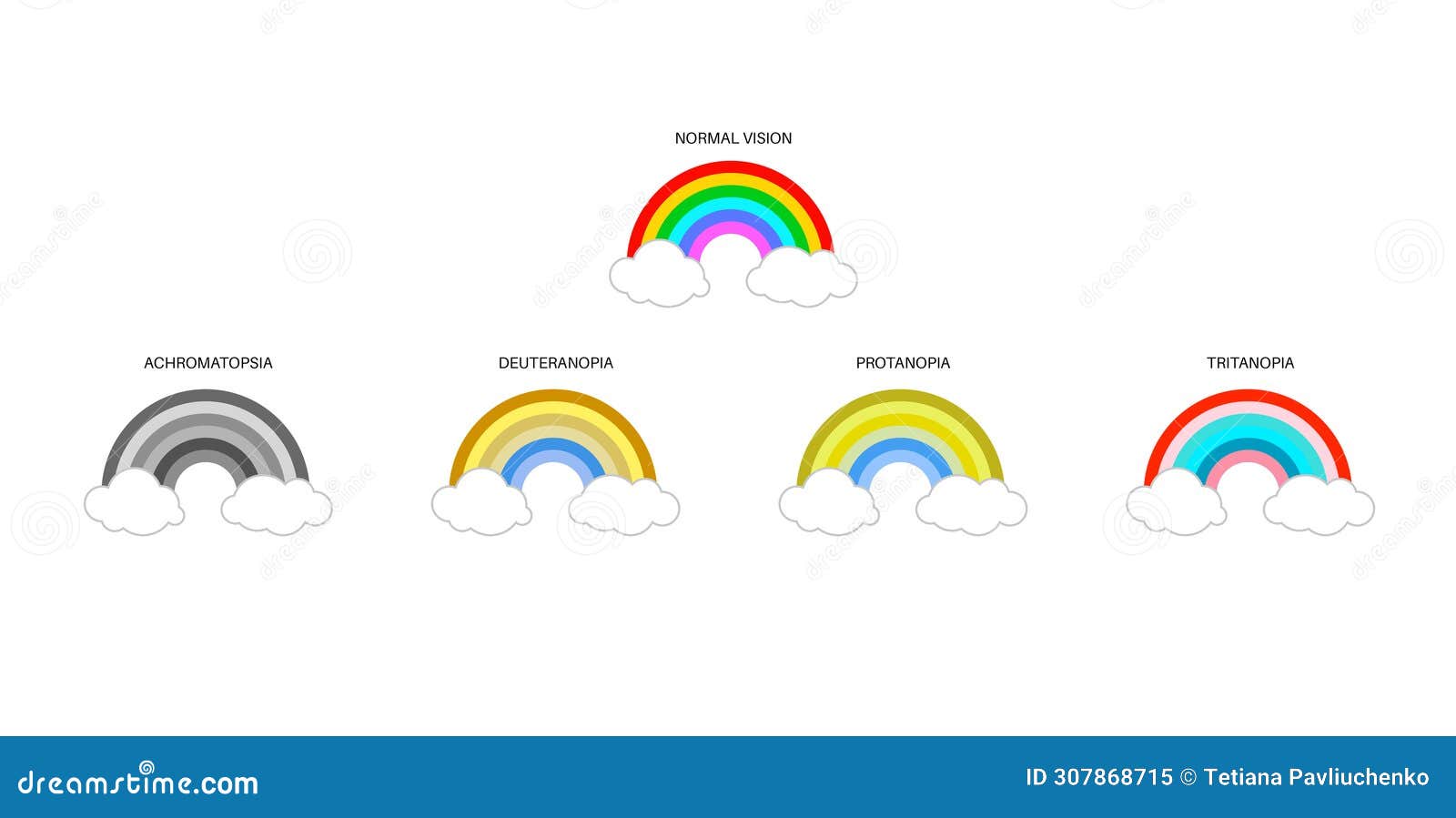 NORMAL VISION

ACHROMATOPSIA

DEUTERANOPIA

PROTANOPIA

TRITANOPIA

dreamstime.com

ID 307868715 © Tetiana Pavliuchenko