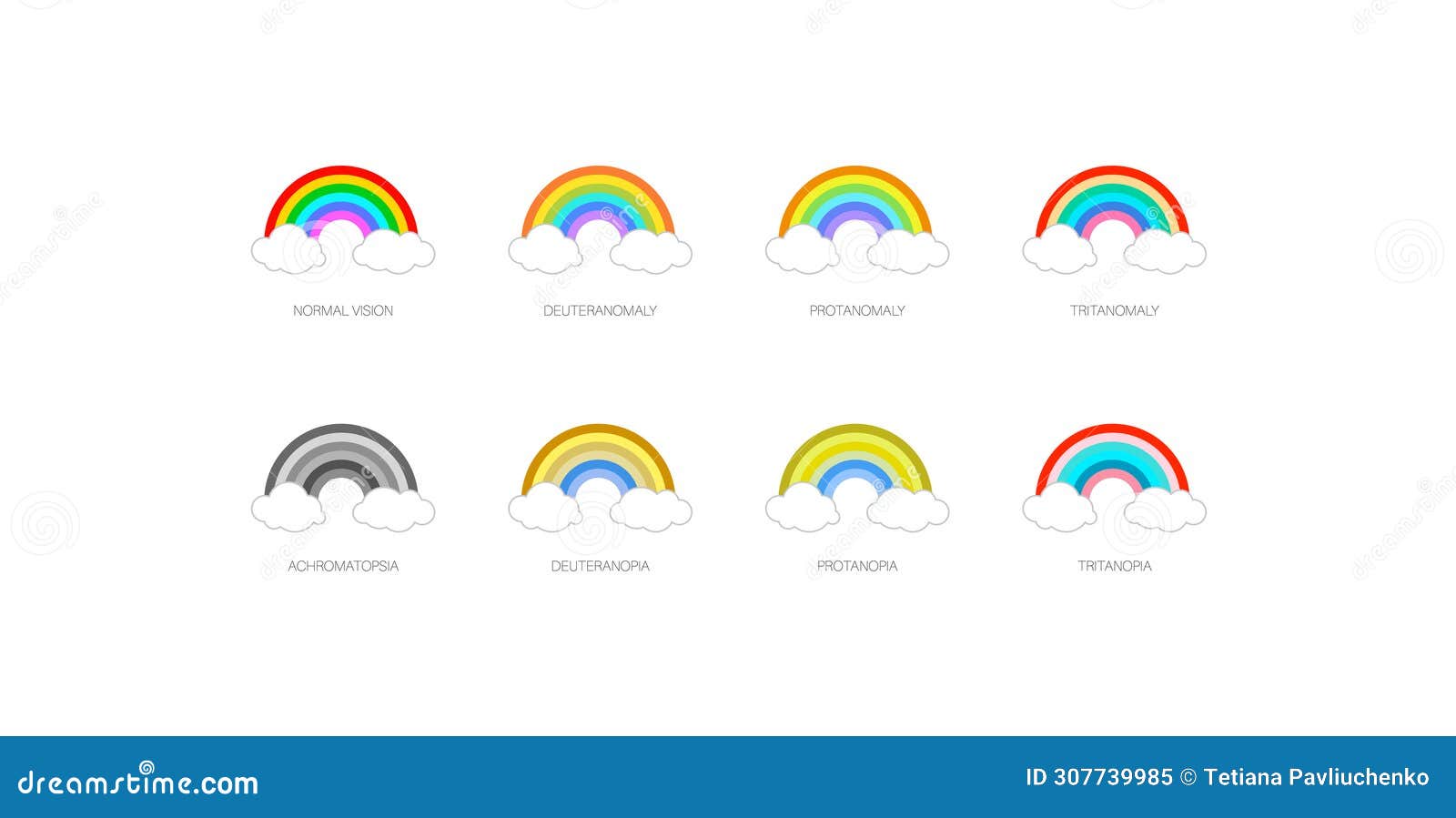 NORMAL VISION

DEUTERANOMALY

PROTANOMALY

TRITANOMALY

ACHROMATOPSIA

DEUTERANOPIA

PROTANOPIA

TRITANOPIA

dreamstime.com

ID 307739985 © Tetiana Pavliuchenko