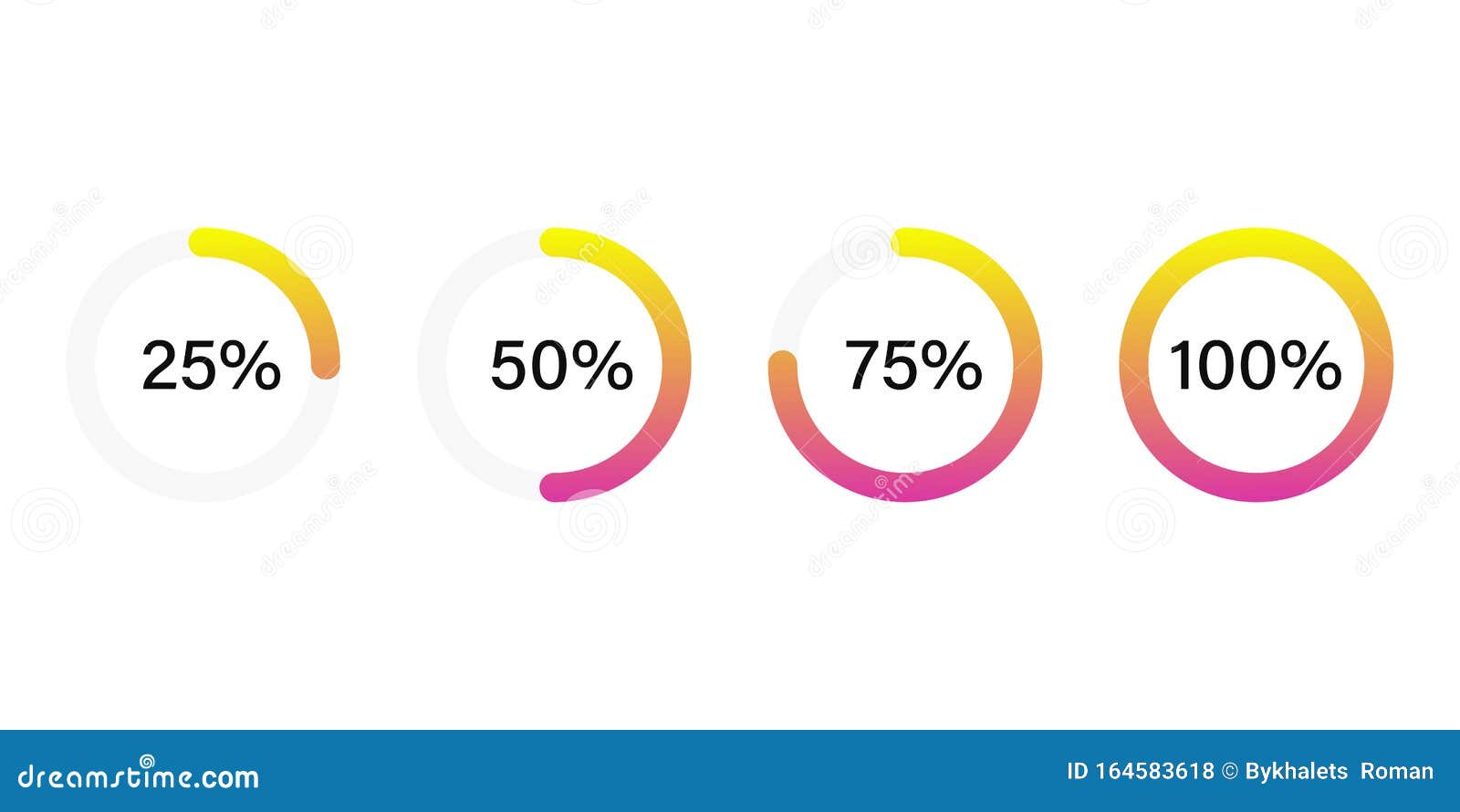 25%

50%

75%

100%

dreamstime.com

ID 164583618 © Bykhalets Roman