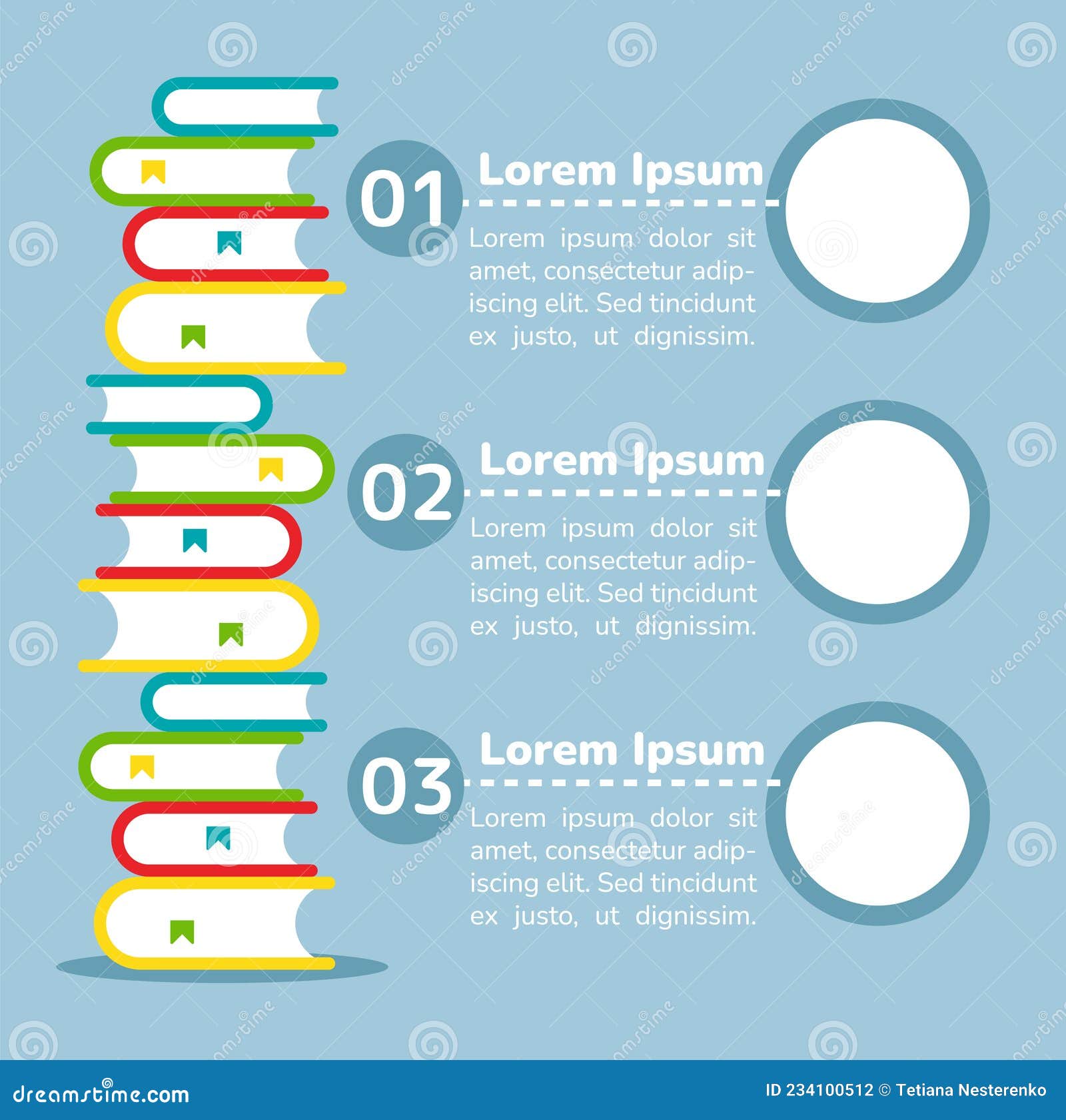 01 Lorem Ipsum

Lorem ipsum dolor sit amet, consectetur adipiscing elit. Sed tincidunt ex justo, ut dignissim.

02 Lorem Ipsum

Lorem ipsum dolor sit amet, consectetur adipiscing elit. Sed tincidunt ex justo, ut dignissim.

03 Lorem Ipsum

Lorem ipsum dolor sit amet, consectetur adipiscing elit. Sed tincidunt ex justo, ut dignissim.

dreamstime.com
ID 234100512 © Tetiana Nesterenko