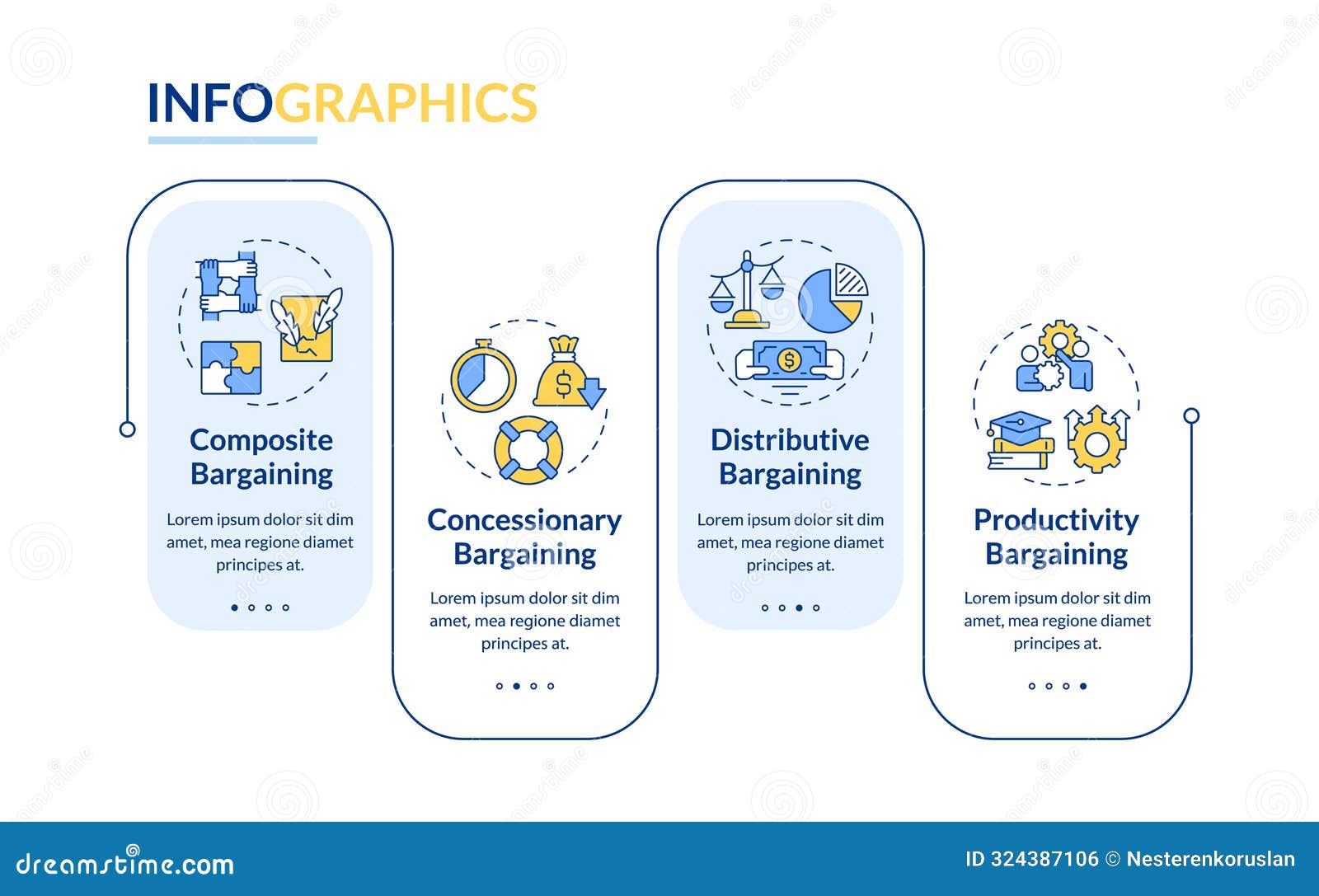 INFOGRAPHICS

Composite Bargaining

Lorem ipsum dolor sit dim amet, mea regione diamet principes at.

Concessionary Bargaining

Lorem ipsum dolor sit dim amet, mea regione diamet principes at.

Distributive Bargaining

Lorem ipsum dolor sit dim amet, mea regione diamet principes at.

Productivity Bargaining

Lorem ipsum dolor sit dim amet, mea regione diamet principes at.

dreamstime.com

ID 324387106 © Nesterenkoruslan