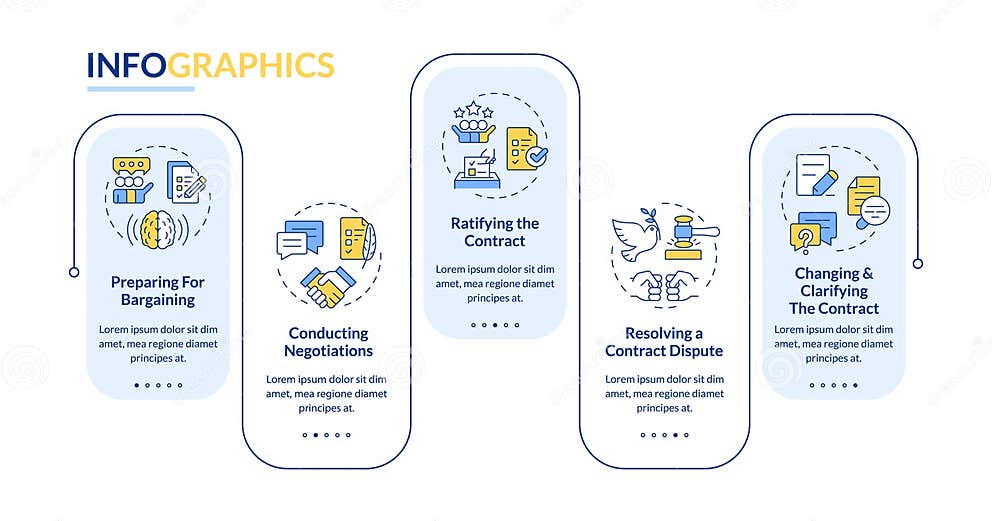 INFOGRAPHICS

Preparing For Bargaining

Lorem ipsum dolor sit dim amet, mea regione diamet principes at.

Conducting Negotiations

Lorem ipsum dolor sit dim amet, mea regione diamet principes at.

Ratifying the Contract

Lorem ipsum dolor sit dim amet, mea regione diamet principes at.

Resolving a Contract Dispute

Lorem ipsum dolor sit dim amet, mea regione diamet principes at.

Changing & Clarifying The Contract

Lorem ipsum dolor sit dim amet, mea regione diamet principes at.