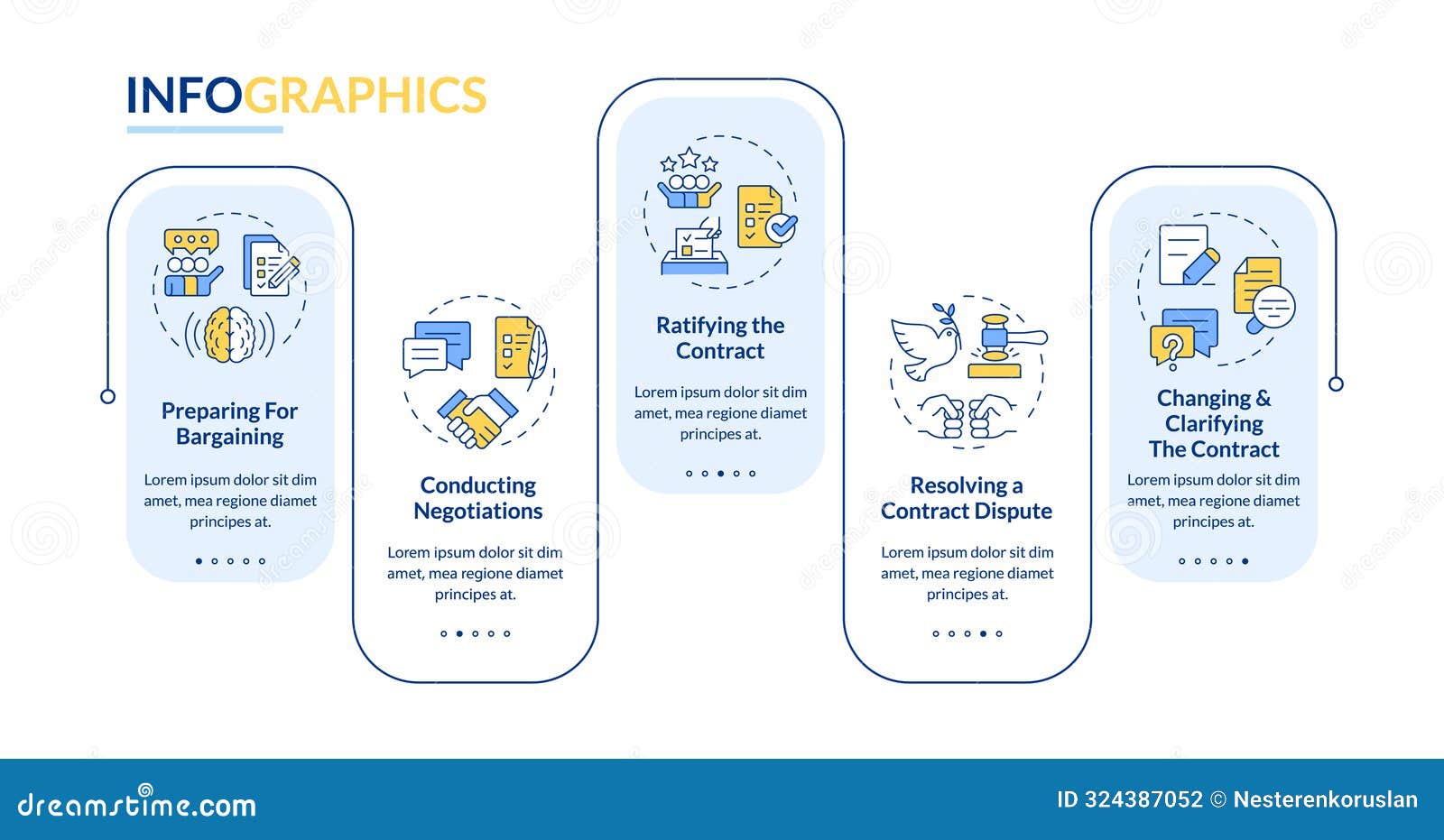 INFOGRAPHICS

Preparing For Bargaining

Lorem ipsum dolor sit dim amet, mea regione diamet principes at.

Conducting Negotiations

Lorem ipsum dolor sit dim amet, mea regione diamet principes at.

Ratifying the Contract

Lorem ipsum dolor sit dim amet, mea regione diamet principes at.

Resolving a Contract Dispute

Lorem ipsum dolor sit dim amet, mea regione diamet principes at.

Changing & Clarifying The Contract

Lorem ipsum dolor sit dim amet, mea regione diamet principes at.

dreamstime.com

ID 324387052 © Nesterenkoruslan