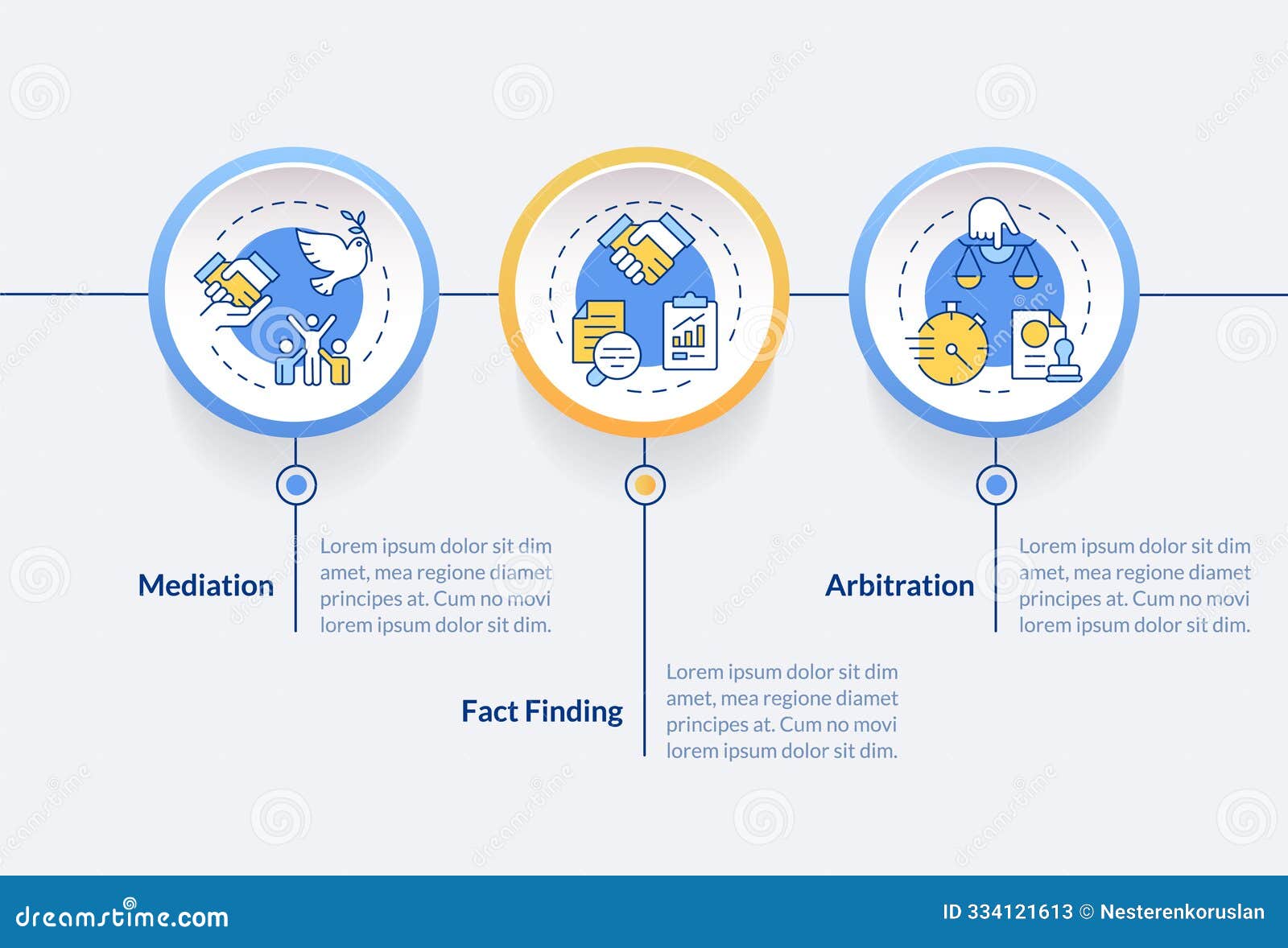 Mediation

Lorem ipsum dolor sit dim amet, mea regione diamet principes at. Cum no movi lorem ipsum dolor sit dim.

Fact Finding

Lorem ipsum dolor sit dim amet, mea regione diamet principes at. Cum no movi lorem ipsum dolor sit dim.

Arbitration

Lorem ipsum dolor sit dim amet, mea regione diamet principes at. Cum no movi lorem ipsum dolor sit dim.

dreamstime.com

ID 334121613 © Nesterenkoruslan