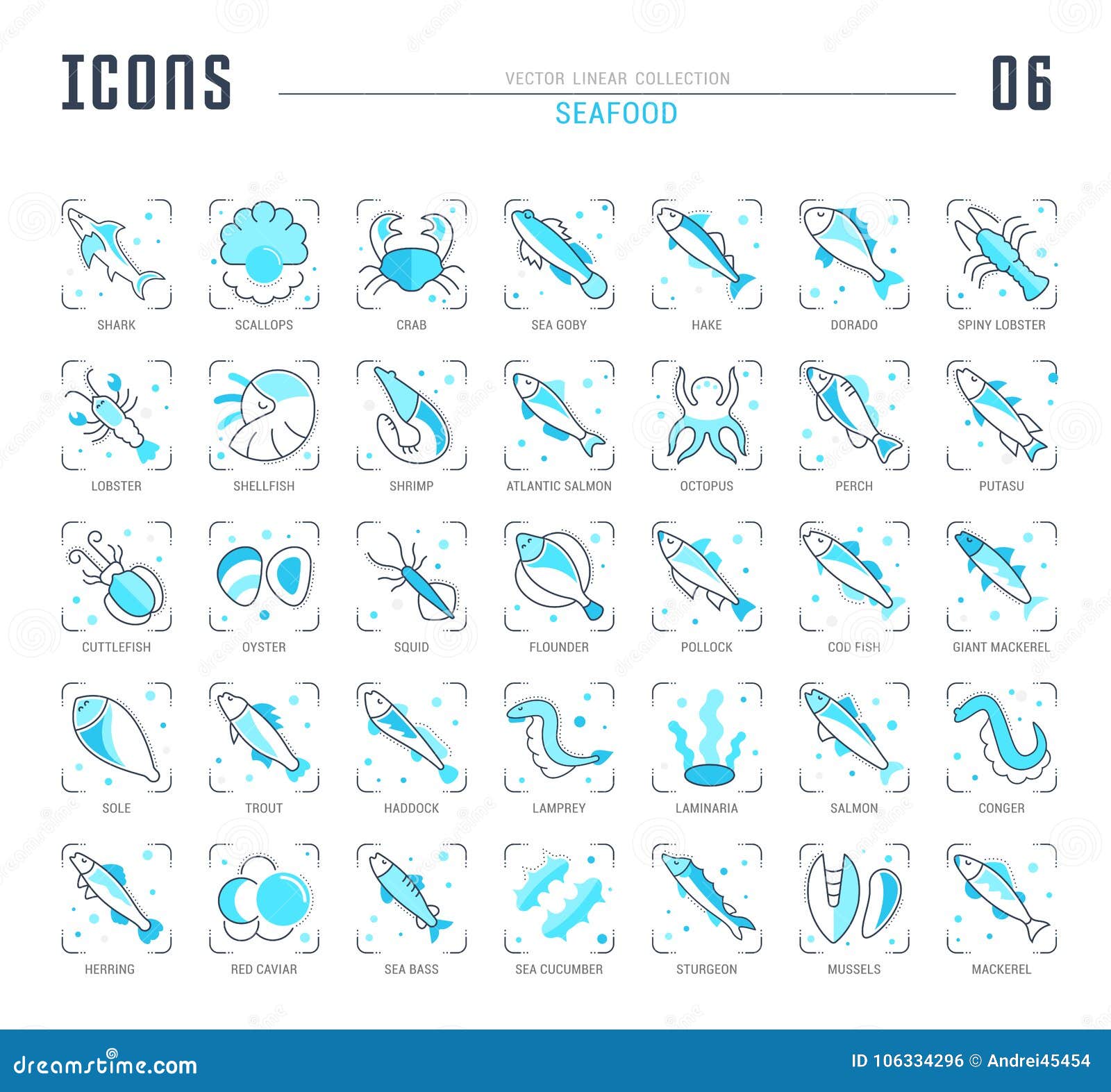 ICONS

VECTOR LINEAR COLLECTION

SEAFOOD

06

SHARK
SCALLOPS
CRAB
SEA GOBY
HAKE
DORADO
SPINY LOBSTER

LOBSTER
SHELLFISH
SHRIMP
ATLANTIC SALMON
OCTOPUS
PERCH
PUTASU

CUTTLEFISH
OYSTER
SQUID
FLOUNDER
POLLOCK
COD FISH
GIANT MACKEREL

SOLE
TROUT
HADDOCK
LAMPREY
LAMINARIA
SALMON
CONGER

HERRING
RED CAVIAR
SEA BASS
SEA CUCUMBER
STURGEON
MUSSELS
MACKEREL

dreamstime.com

ID 106334296 © Andrei45454