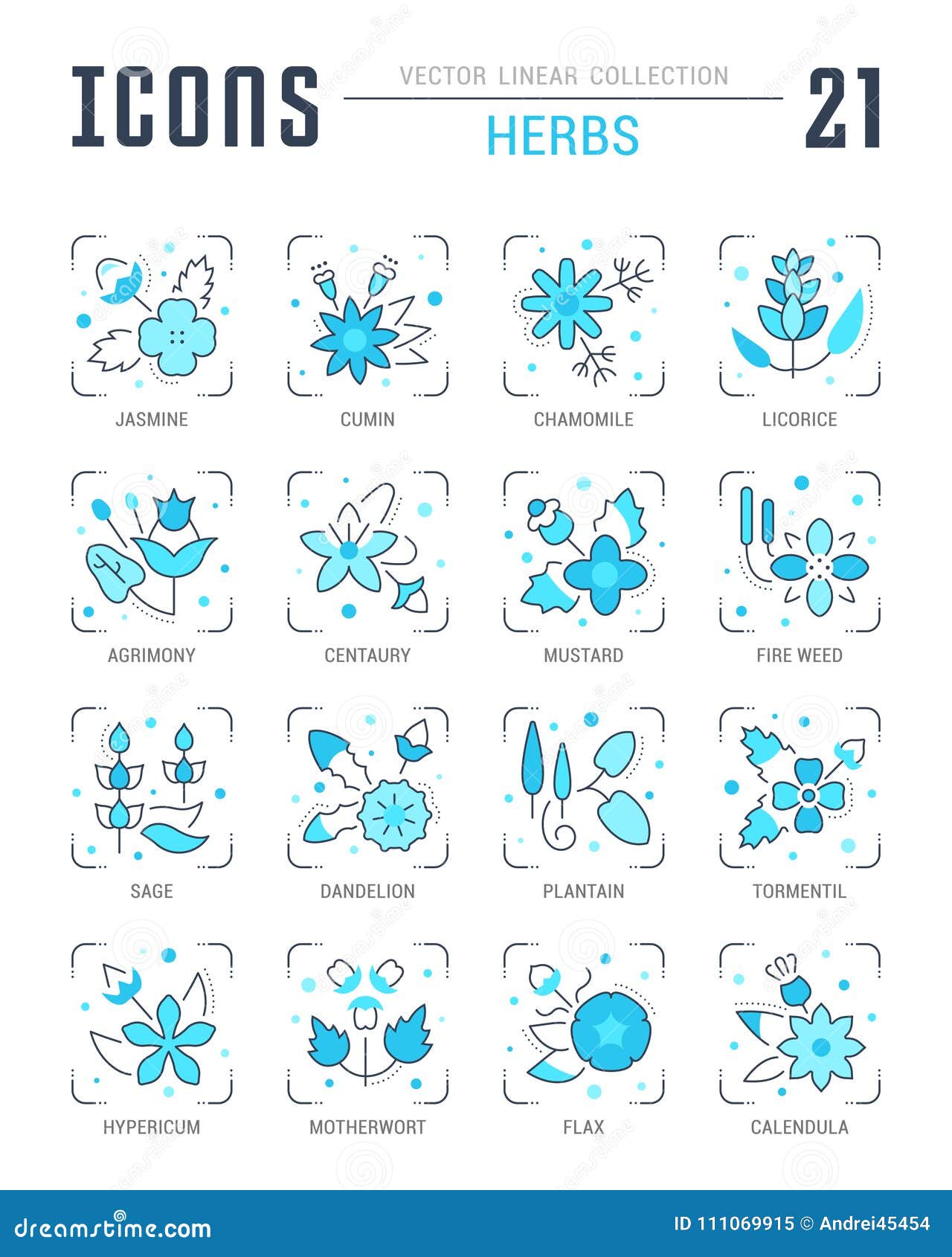 ICONS

VECTOR LINEAR COLLECTION

HERBS

21

JASMINE

CUMIN

CHAMOMILE

LICORICE

AGRIMONY

CENTAURY

MUSTARD

FIRE WEED

SAGE

DANDELION

PLANTAIN

TORMENTIL

HYPERICUM

MOTHERWORT

FLAX

CALENDULA

dreamstime.com

ID 111069915 © Andrei45454