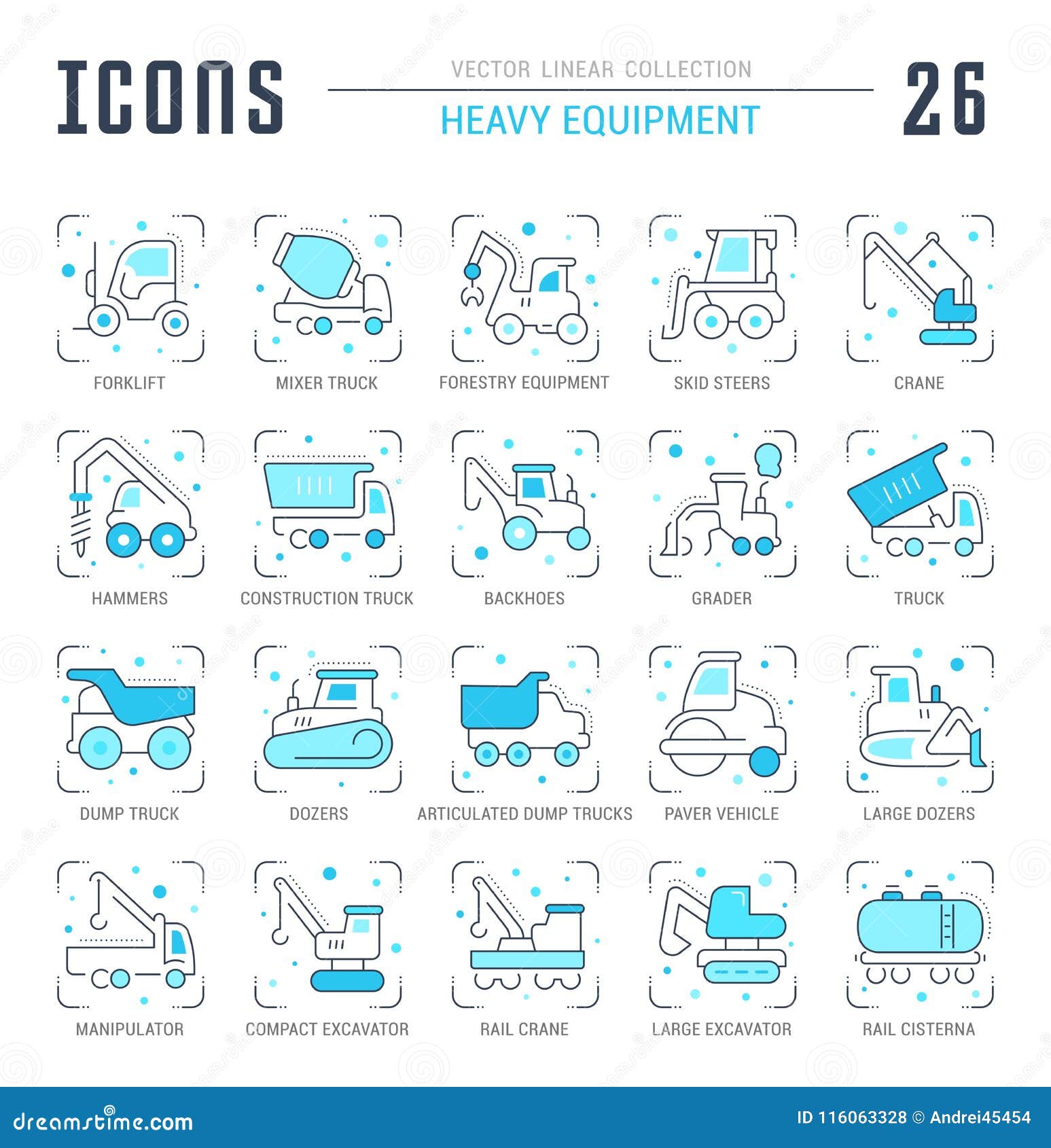 ICONS

VECTOR LINEAR COLLECTION

HEAVY EQUIPMENT

26

FORKLIFT

MIXER TRUCK

FORESTRY EQUIPMENT

SKID STEERS

CRANE

HAMMERS

CONSTRUCTION TRUCK

BACKHOES

GRADER

TRUCK

DUMP TRUCK

DOZERS

ARTICULATED DUMP TRUCKS

PAVER VEHICLE

LARGE DOZERS

MANIPULATOR

COMPACT EXCAVATOR

RAIL CRANE

LARGE EXCAVATOR

RAIL CISTERNA

dreamstime.com

ID 116063328 © Andrei45454