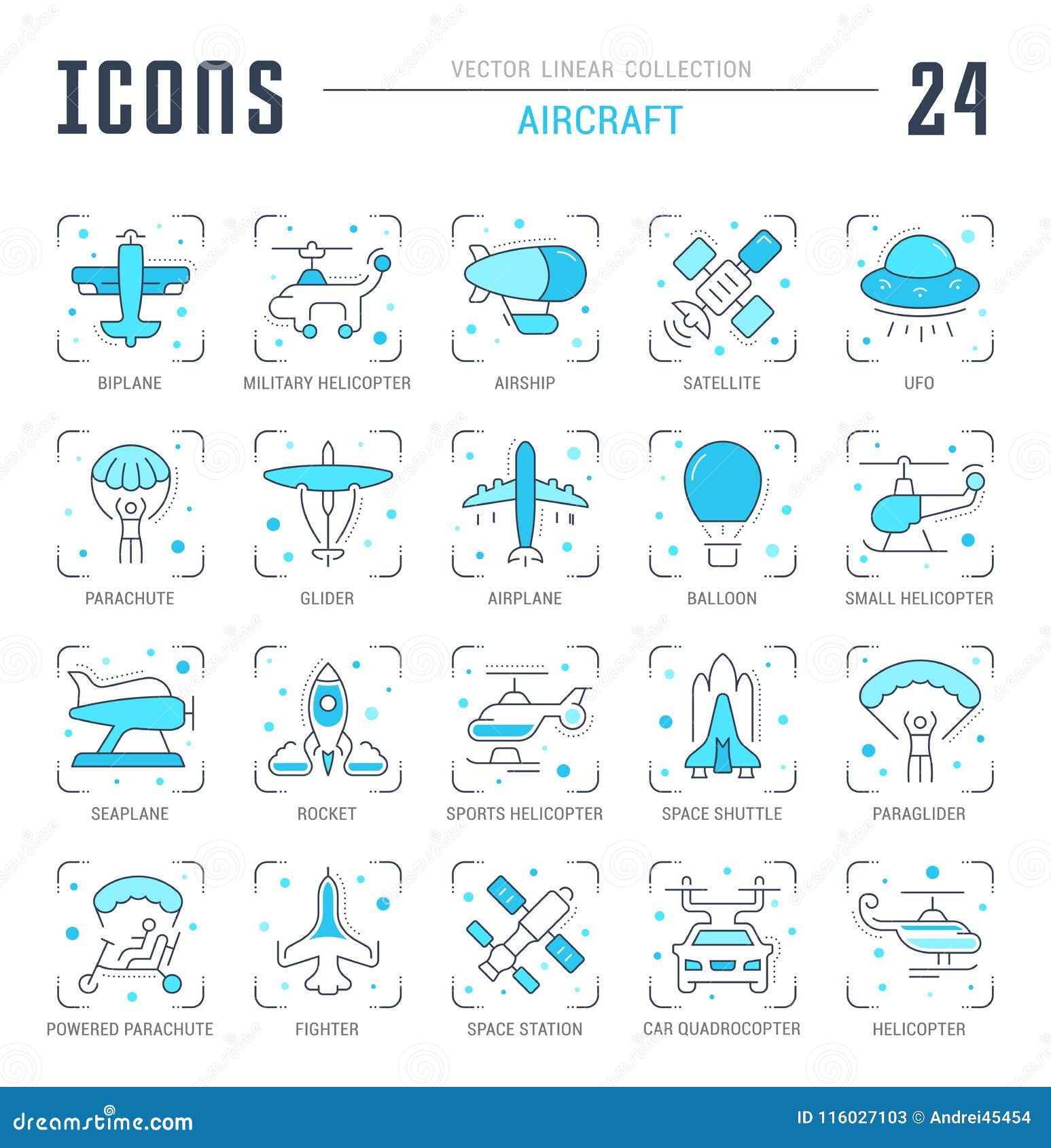 ICONS

VECTOR LINEAR COLLECTION

AIRCRAFT

24

BIPLANE

MILITARY HELICOPTER

AIRSHIP

SATELLITE

UFO

PARACHUTE

GLIDER

AIRPLANE

BALLOON

SMALL HELICOPTER

SEAPLANE

ROCKET

SPORTS HELICOPTER

SPACE SHUTTLE

PARAGLIDER

POWERED PARACHUTE

FIGHTER

SPACE STATION

CAR QUADROCOPTER

HELICOPTER

dreamstime.com

ID 116027103 © Andrei45454