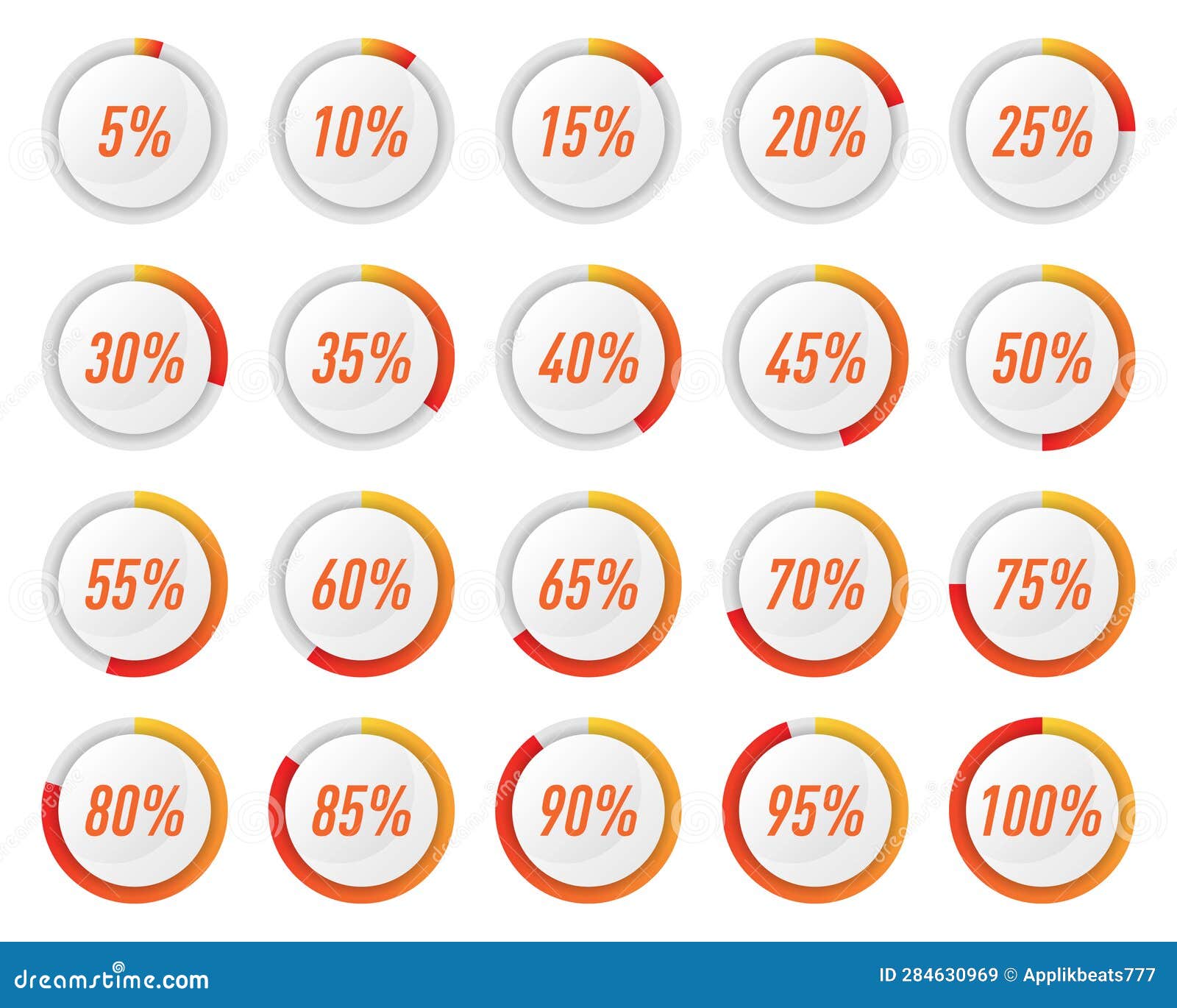 5% 10% 15% 20% 25%

30% 35% 40% 45% 50%

55% 60% 65% 70% 75%

80% 85% 90% 95% 100%

dreamstime.com

ID 284630969 © Applikbeats777