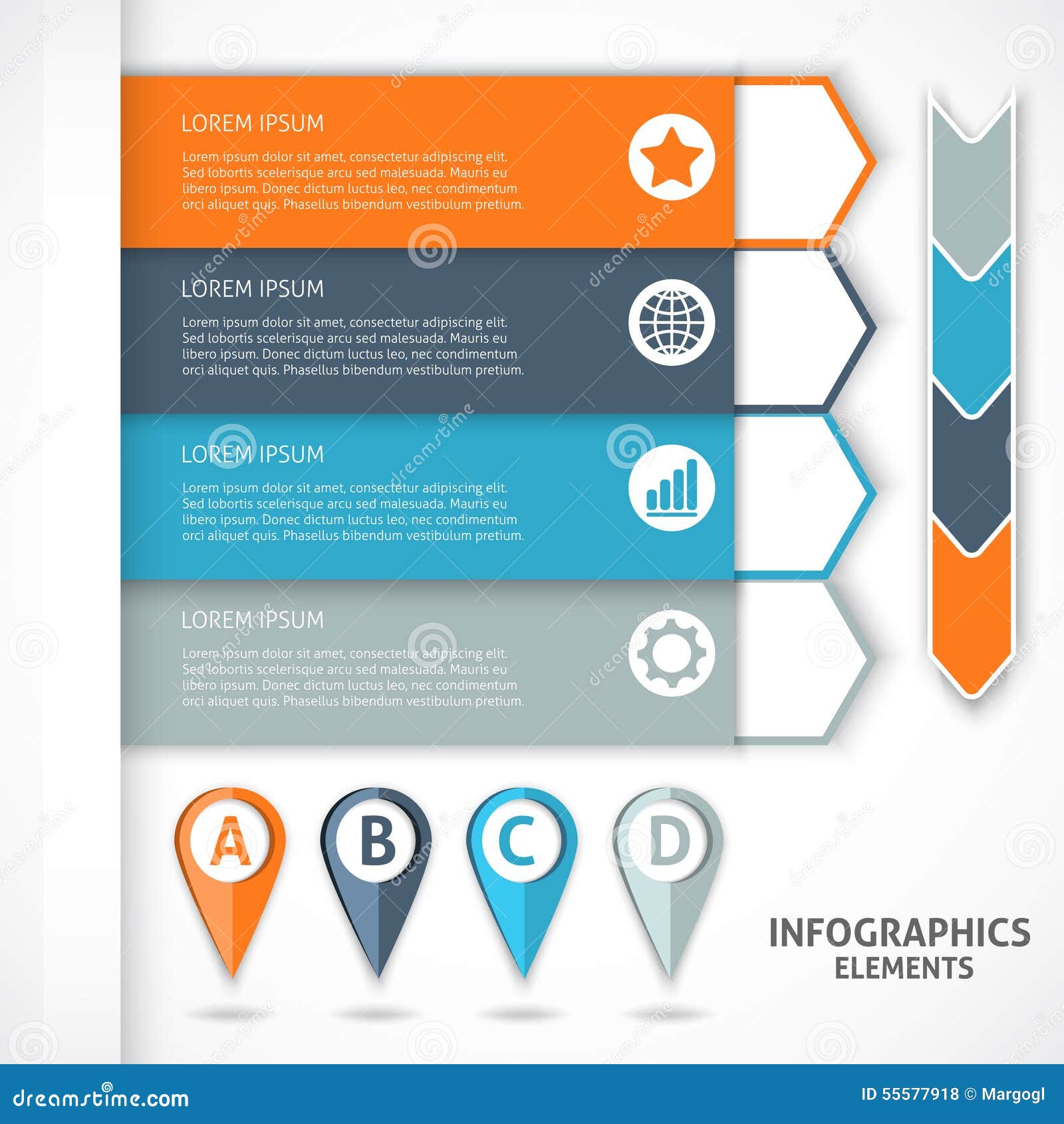 LOREM IPSUM

Lorem ipsum dolor sit amet, consectetur adipiscing elit. Sed lobortis scelerisque arcu sed malesuada. Mauris eu libero ipsum. Donec dictum luctus leo, nec condimentum orci aliquet quis. Phasellus bibendum vestibulum pretium.

LOREM IPSUM

Lorem ipsum dolor sit amet, consectetur adipiscing elit. Sed lobortis scelerisque arcu sed malesuada. Mauris eu libero ipsum. Donec dictum luctus leo, nec condimentum orci aliquet quis. Phasellus bibendum vestibulum pretium.

LOREM IPSUM

Lorem ipsum dolor sit amet, consectetur adipiscing elit. Sed lobortis scelerisque arcu sed malesuada. Mauris eu libero ipsum. Donec dictum luctus leo, nec condimentum orci aliquet quis. Phasellus bibendum vestibulum pretium.

LOREM IPSUM

Lorem ipsum dolor sit amet, consectetur adipiscing elit. Sed lobortis scelerisque arcu sed malesuada. Mauris eu libero ipsum. Donec dictum luctus leo, nec condimentum orci aliquet quis. Phasellus bibendum vestibulum pretium.

A B C D

INFOGRAPHICS
ELEMENTS

dreamstime.com

ID 55577918 © Margogl