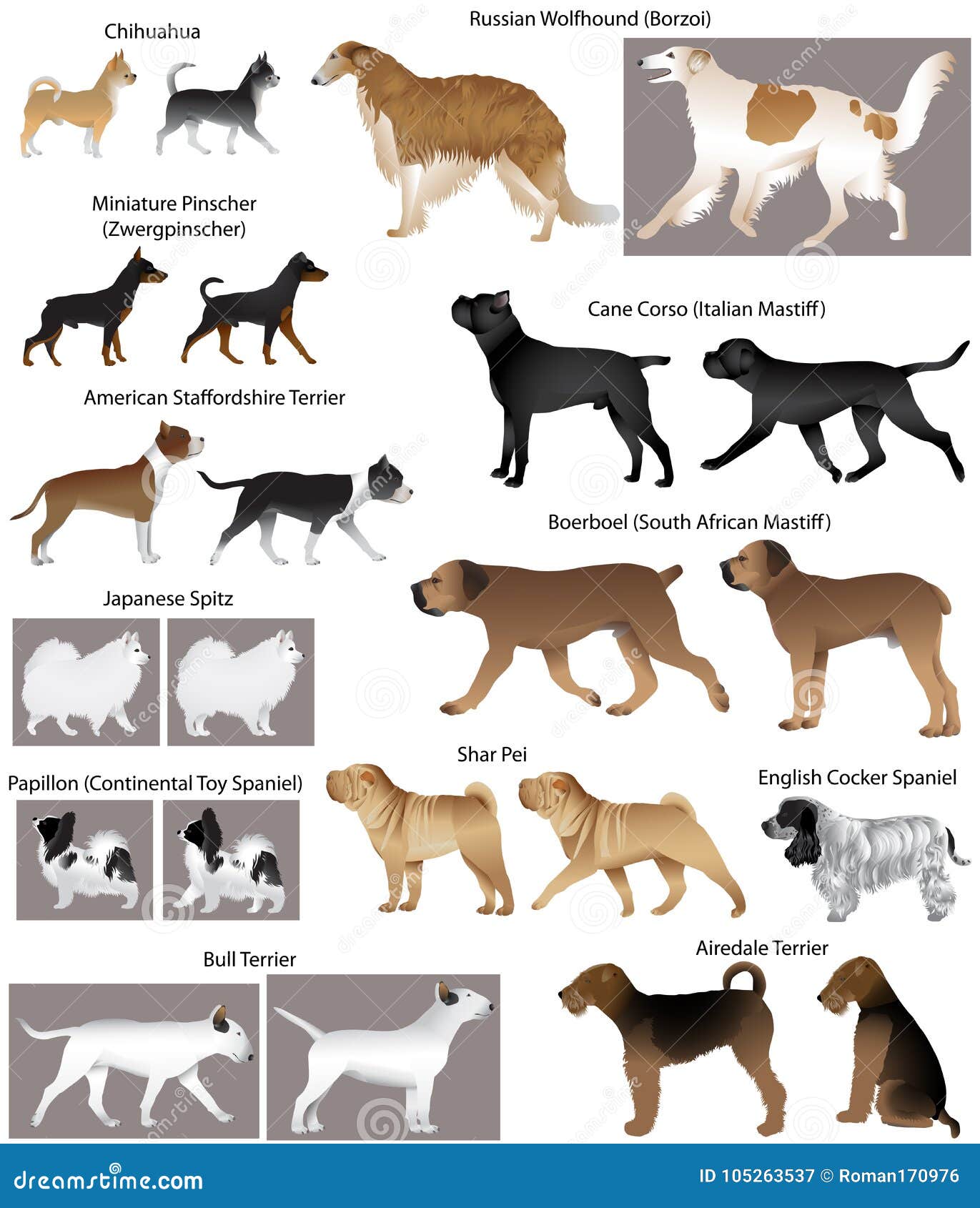 Chihuahua

Russian Wolfhound (Borzoi)

Miniature Pinscher (Zwergpinscher)

Cane Corso (Italian Mastiff)

American Staffordshire Terrier

Boerboel (South African Mastiff)

Japanese Spitz

Shar Pei

Papillon (Continental Toy Spaniel)

English Cocker Spaniel

Bull Terrier

Airedale Terrier

dreamstime.com

ID 105263537 © Roman170976