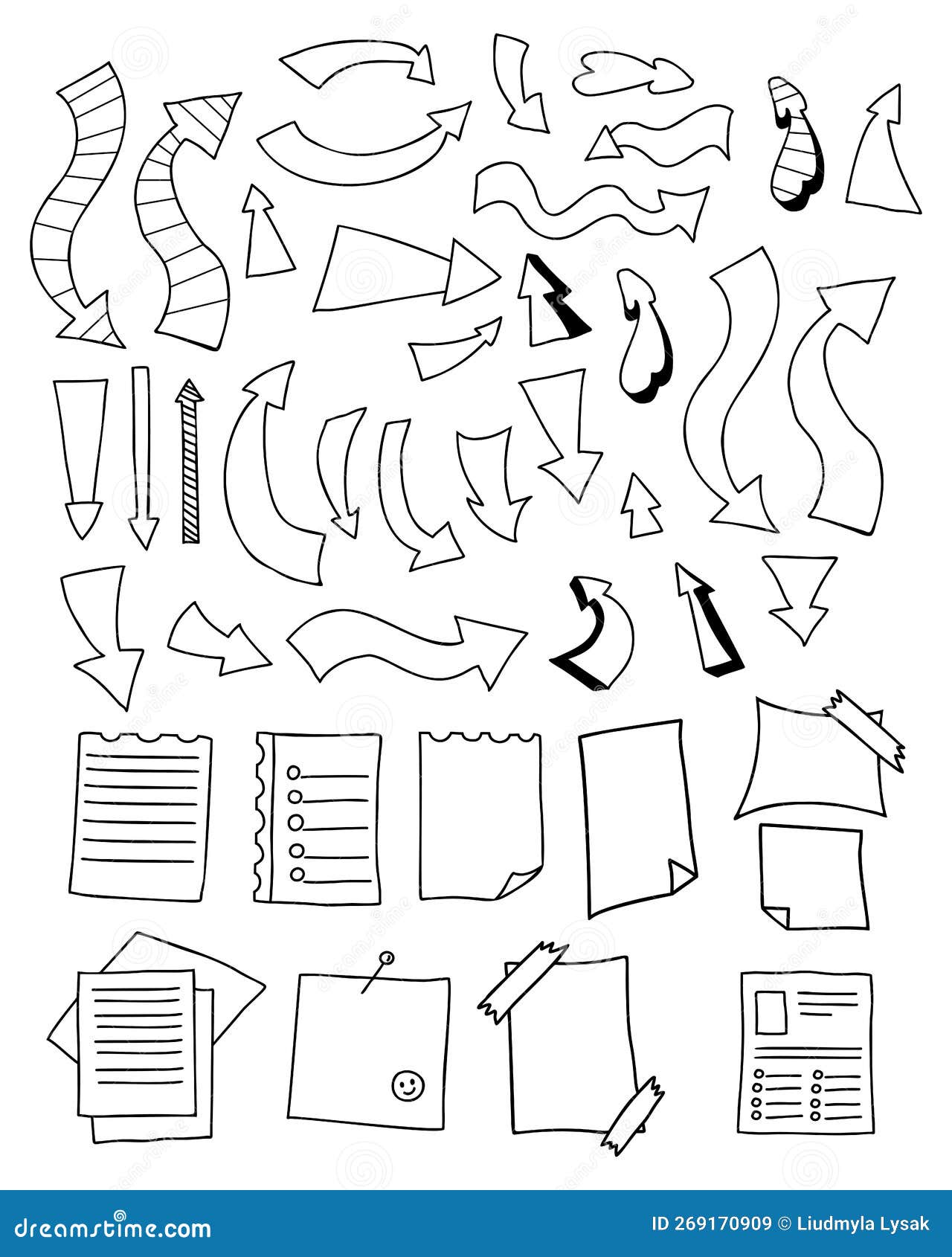 dreamstime.com

ID 269170909 © Liudmyla Lysak