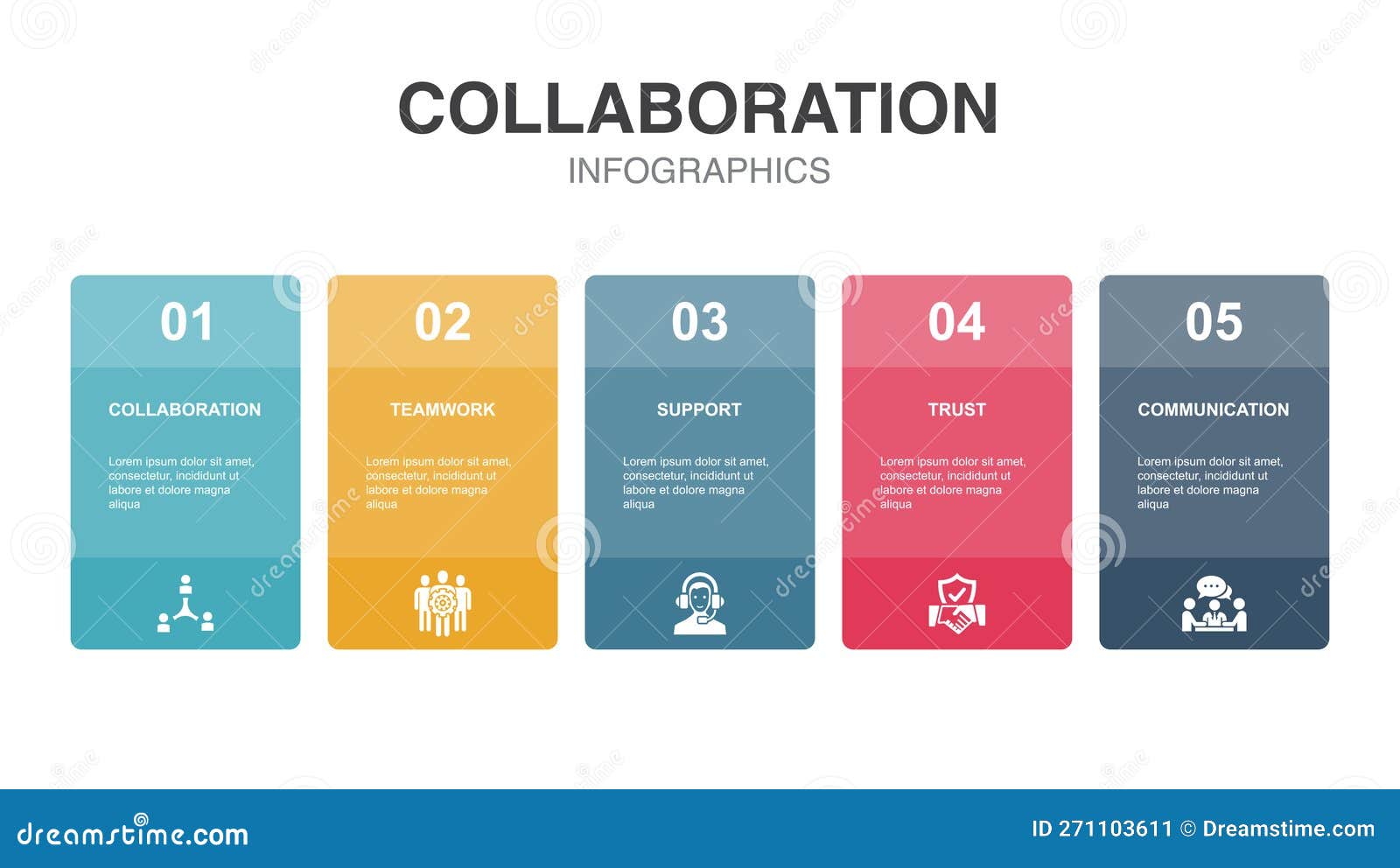 COLLABORATION
INFOGRAPHICS

01
COLLABORATION
Lorem ipsum dolor sit amet, consectetur, incididunt ut labore et dolore magna aliqua

02
TEAMWORK
Lorem ipsum dolor sit amet, consectetur, incididunt ut labore et dolore magna aliqua

03
SUPPORT
Lorem ipsum dolor sit amet, consectetur, incididunt ut labore et dolore magna aliqua

04
TRUST
Lorem ipsum dolor sit amet, consectetur, incididunt ut labore et dolore magna aliqua

05
COMMUNICATION
Lorem ipsum dolor sit amet, consectetur, incididunt ut labore et dolore magna aliqua

dreamstime.com
ID 271103611 © Dreamstime.com