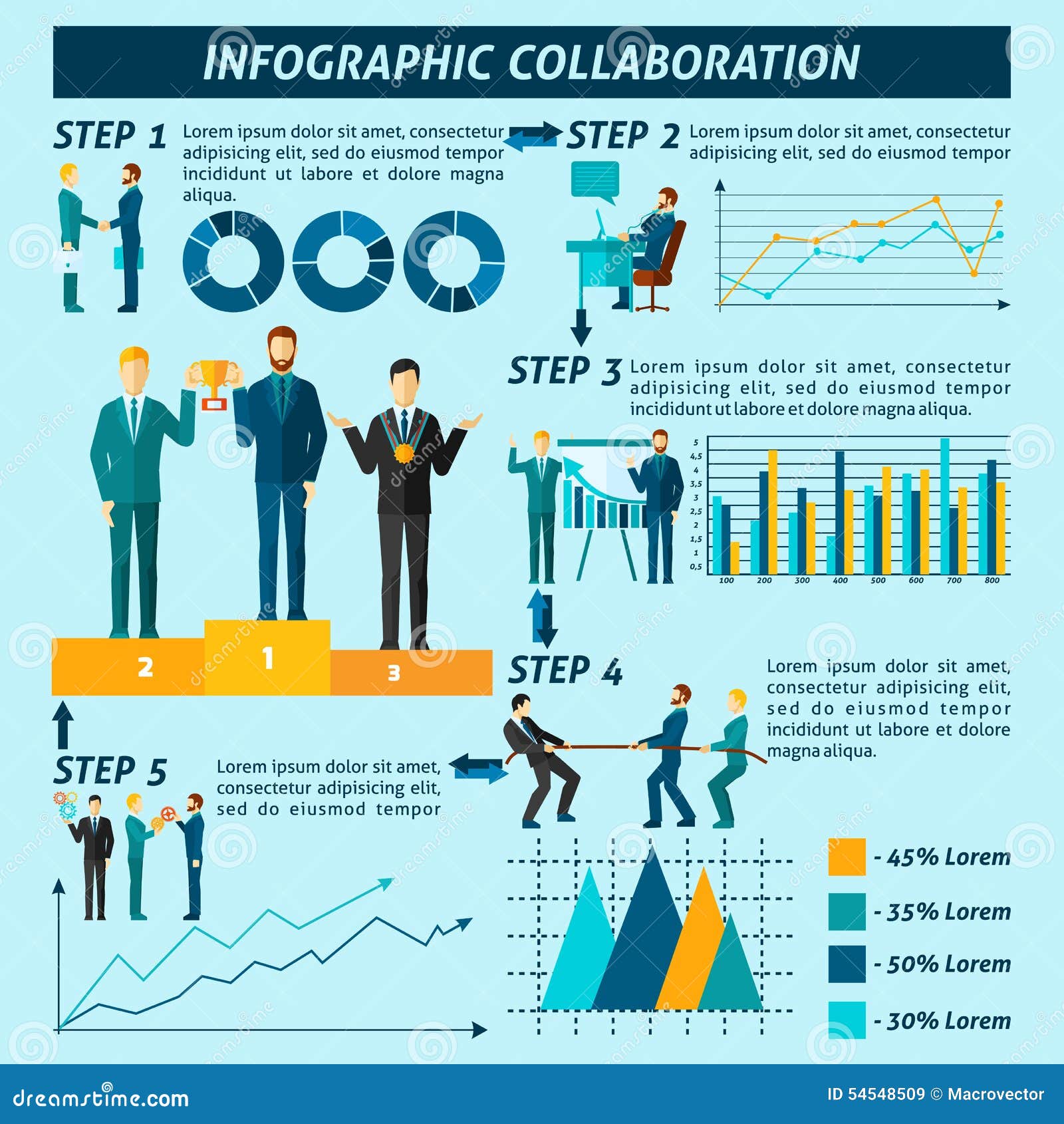 INFOGRAPHIC COLLABORATION

STEP 1 Lorem ipsum dolor sit amet, consectetur adipisicing elit, sed do eiusmod tempor incididunt ut labore et dolore magna aliqua.

STEP 2 Lorem ipsum dolor sit amet, consectetur adipisicing elit, sed do eiusmod tempor

STEP 3 Lorem ipsum dolor sit amet, consectetur adipisicing elit, sed do eiusmod tempor incididunt ut labore et dolore magna aliqua.

5
4,5
4
3,5
3
2,5
2
1,5
1
0,5
100 200 300 400 500 600 700 800

2 1 3

STEP 4 Lorem ipsum dolor sit amet, consectetur adipisicing elit, sed do eiusmod tempor incididunt ut labore et dolore magna aliqua.

STEP 5 Lorem ipsum dolor sit amet, consectetur adipisicing elit, sed do eiusmod tempor

- 45% Lorem
- 35% Lorem
- 50% Lorem
- 30% Lorem

dreamstime.com
ID 54548509 © Macrovector