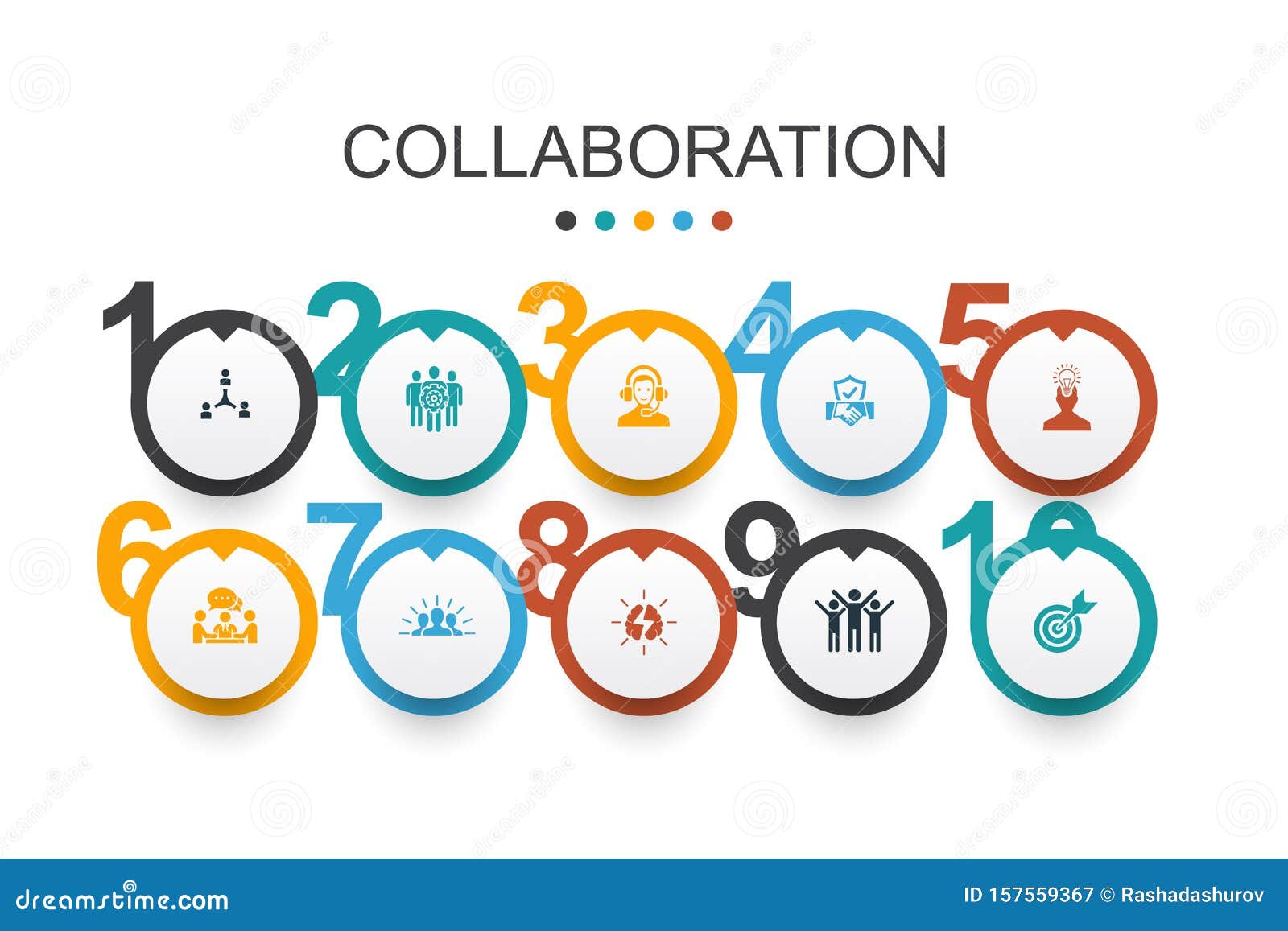 COLLABORATION

1

2

3

4

5

6

7

8

9

10

dreamstime.com

ID 157559367 © Rashadashurov