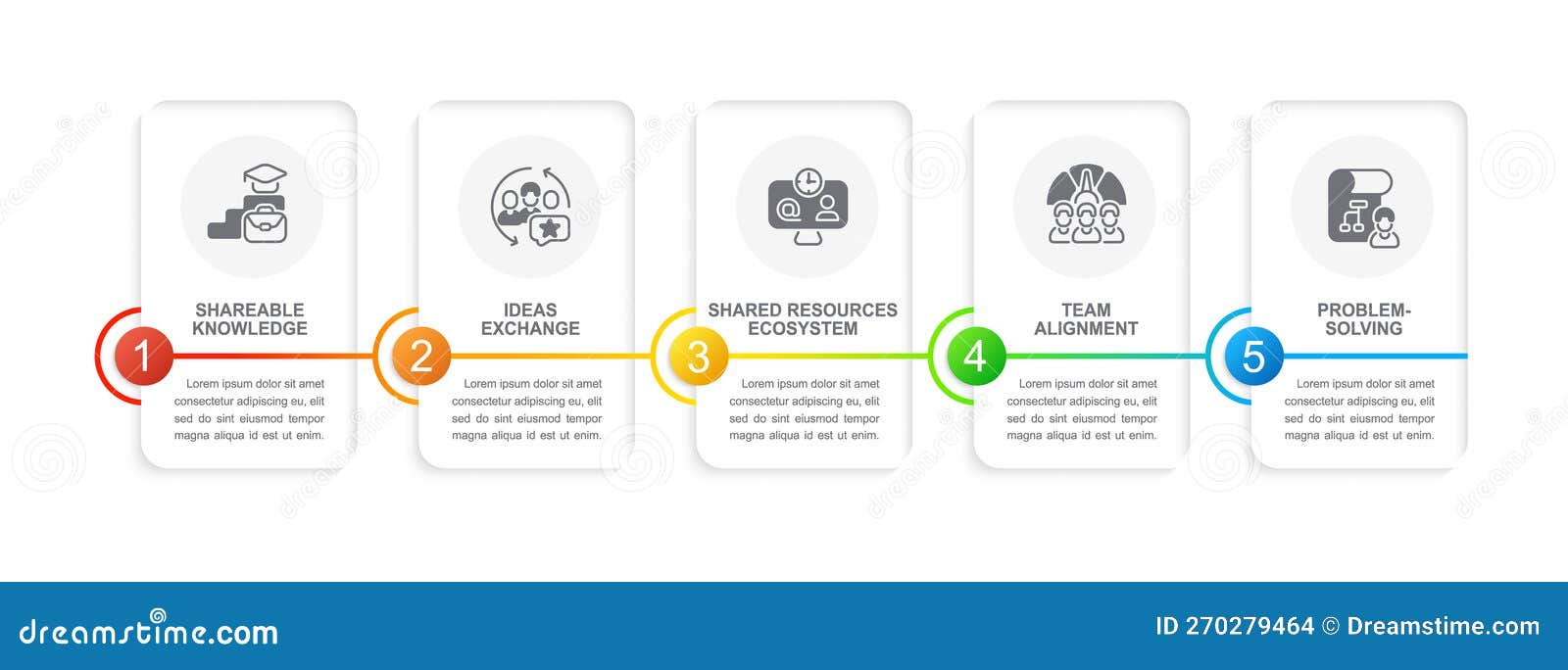 SHAREABLE KNOWLEDGE

1

Lorem ipsum dolor sit amet consectetur adipiscing eu, elit sed do sint eiusmod tempor magna aliqua id est ut enim.

IDEAS EXCHANGE

2

Lorem ipsum dolor sit amet consectetur adipiscing eu, elit sed do sint eiusmod tempor magna aliqua id est ut enim.

SHARED RESOURCES ECOSYSTEM

3

Lorem ipsum dolor sit amet consectetur adipiscing eu, elit sed do sint eiusmod tempor magna aliqua id est ut enim.

TEAM ALIGNMENT

4

Lorem ipsum dolor sit amet consectetur adipiscing eu, elit sed do sint eiusmod tempor magna aliqua id est ut enim.

PROBLEM-SOLVING

5

Lorem ipsum dolor sit amet consectetur adipiscing eu, elit sed do sint eiusmod tempor magna aliqua id est ut enim.

dreamstime.com

ID 270279464 © Dreamstime.com