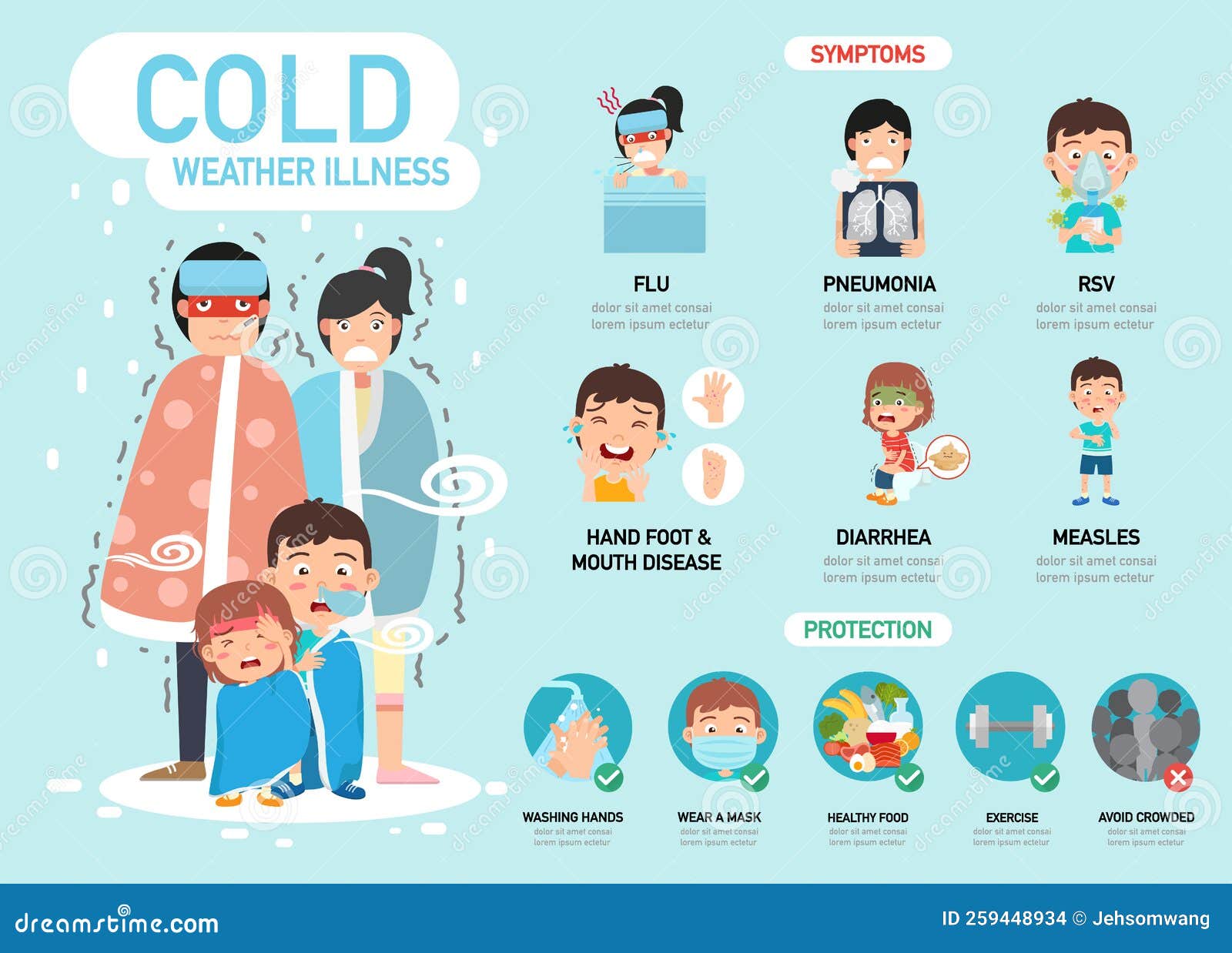 COLD
WEATHER ILLNESS

SYMPTOMS

FLU
dolor sit amet consai lorem ipsum ectetur

PNEUMONIA
dolor sit amet consai lorem ipsum ectetur

RSV
dolor sit amet consai lorem ipsum ectetur

HAND FOOT & MOUTH DISEASE

DIARRHEA
dolor sit amet consai lorem ipsum ectetur

MEASLES
dolor sit amet consai lorem ipsum ectetur

PROTECTION

WASHING HANDS
dolor sit amet consai lorem ipsum ectetur

WEAR A MASK
dolor sit amet consai lorem ipsum ectetur

HEALTHY FOOD
dolor sit amet consai lorem ipsum ectetur

EXERCISE
dolor sit amet consai lorem ipsum ectetur

AVOID CROWDED
dolor sit amet consai lorem ipsum ectetur

dreamstime.com
ID 259448934 © Jehsomwang