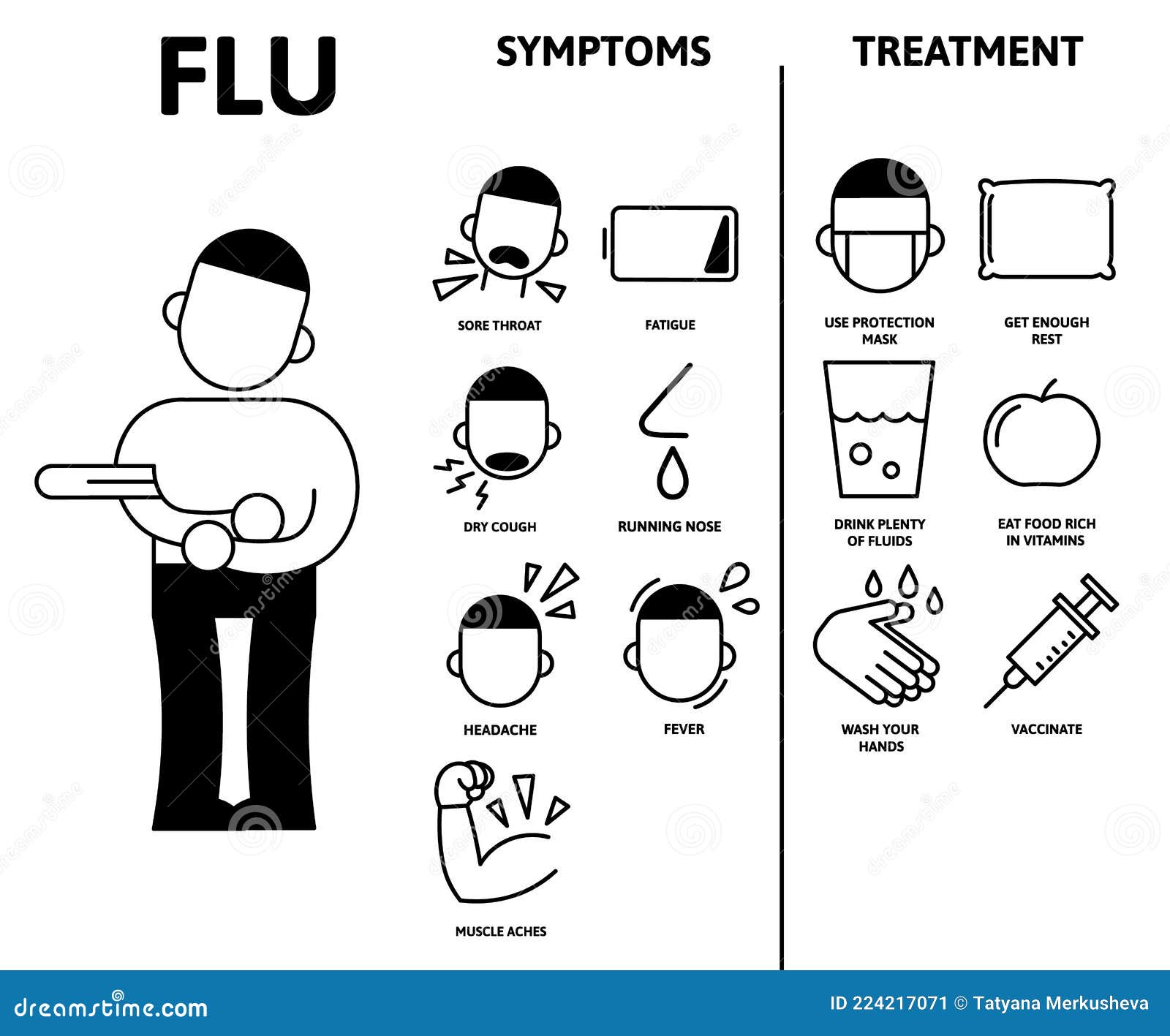 FLU

SYMPTOMS

SORE THROAT

FATIGUE

DRY COUGH

RUNNING NOSE

HEADACHE

FEVER

MUSCLE ACHES

TREATMENT

USE PROTECTION MASK

GET ENOUGH REST

DRINK PLENTY OF FLUIDS

EAT FOOD RICH IN VITAMINS

WASH YOUR HANDS

VACCINATE

dreamstime.com

ID 224217071 © Tatyana Merkusheva