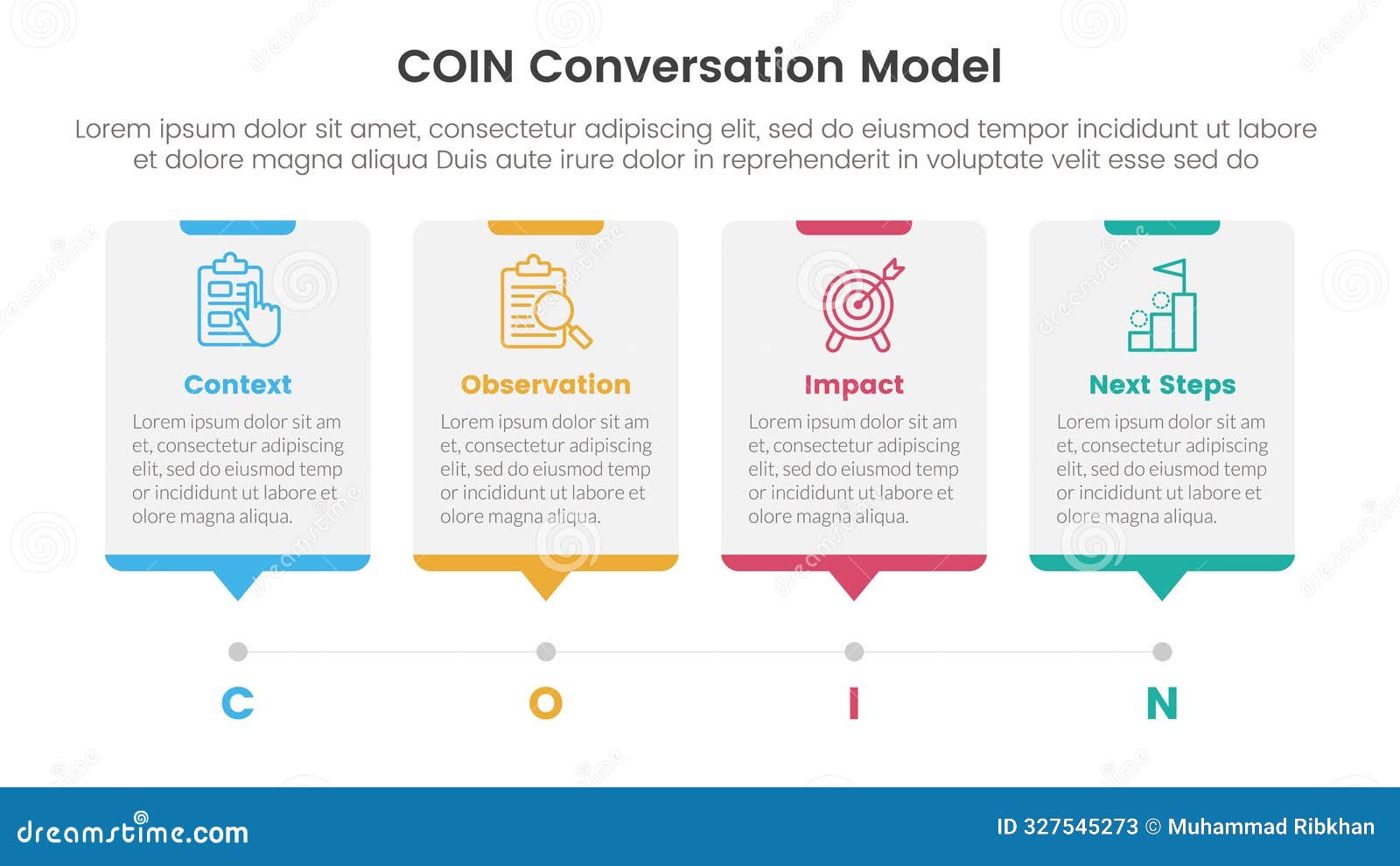 COIN Conversation Model

Lorem ipsum dolor sit amet, consectetur adipiscing elit, sed do eiusmod tempor incididunt ut labore et dolore magna aliqua Duis aute irure dolor in reprehenderit in voluptate velit esse sed do

Context

Lorem ipsum dolor sit am et, consectetur adipiscing elit, sed do eiusmod temp or incididunt ut labore et olore magna aliqua.

Observation

Lorem ipsum dolor sit am et, consectetur adipiscing elit, sed do eiusmod temp or incididunt ut labore et olore magna aliqua.

Impact

Lorem ipsum dolor sit am et, consectetur adipiscing elit, sed do eiusmod temp or incididunt ut labore et olore magna aliqua.

Next Steps

Lorem ipsum dolor sit am et, consectetur adipiscing elit, sed do eiusmod temp or incididunt ut labore et olore magna aliqua.

C

O

I

N

dreamstime.com

ID 327545273 © Muhammad Ribkhan