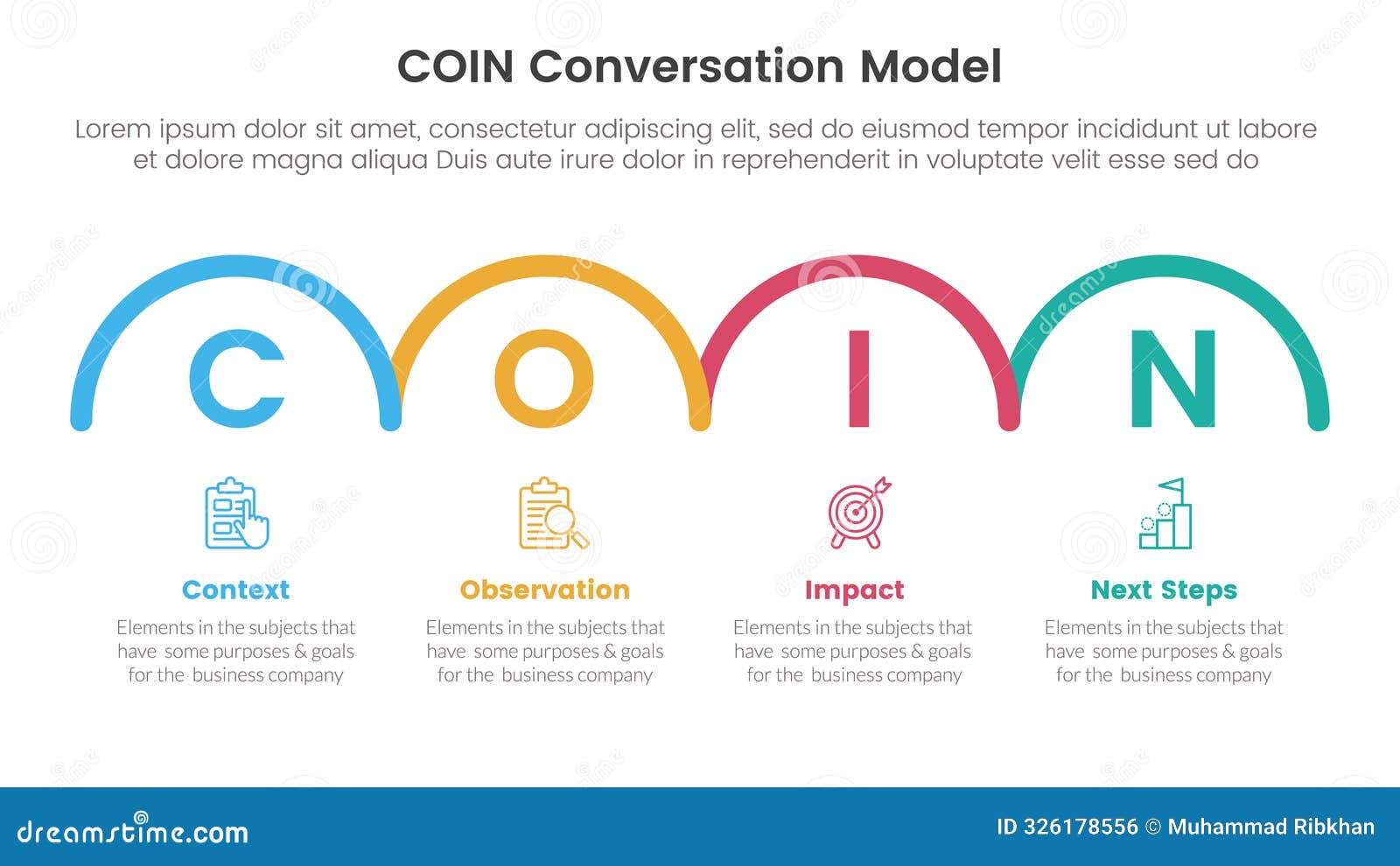 COIN Conversation Model

Lorem ipsum dolor sit amet, consectetur adipiscing elit, sed do eiusmod tempor incididunt ut labore et dolore magna aliqua Duis aute irure dolor in reprehenderit in voluptate velit esse sed do

C O I N

Context

Elements in the subjects that have some purposes & goals for the business company

Observation

Elements in the subjects that have some purposes & goals for the business company

Impact

Elements in the subjects that have some purposes & goals for the business company

Next Steps

Elements in the subjects that have some purposes & goals for the business company

dreamstime.com

ID 326178556 © Muhammad Ribkhan