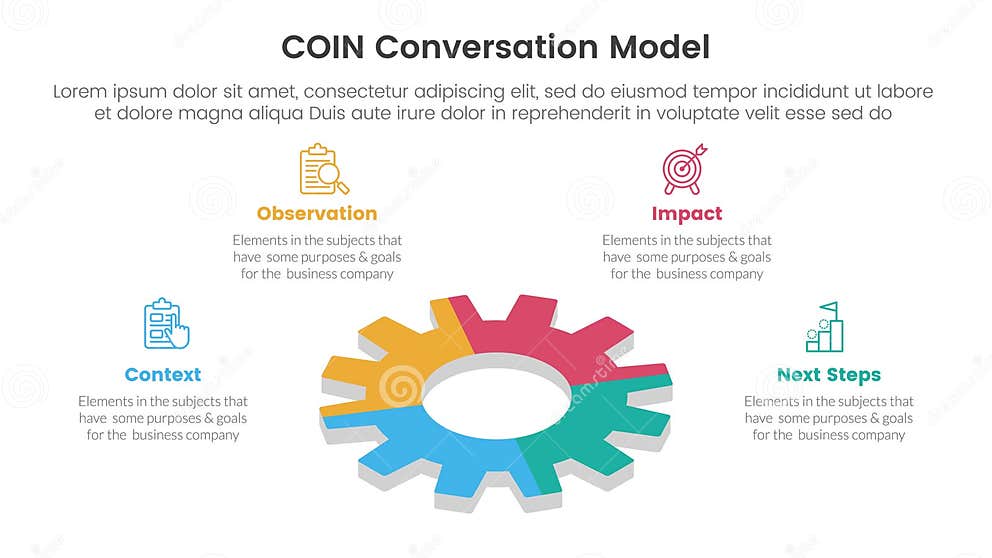 COIN Conversation Model

Lorem ipsum dolor sit amet, consectetur adipiscing elit, sed do eiusmod tempor incididunt ut labore et dolore magna aliqua Duis aute irure dolor in reprehenderit in voluptate velit esse sed do

Observation

Elements in the subjects that have some purposes & goals for the business company

Impact

Elements in the subjects that have some purposes & goals for the business company

Context

Elements in the subjects that have some purposes & goals for the business company

Next Steps

Elements in the subjects that have some purposes & goals for the business company