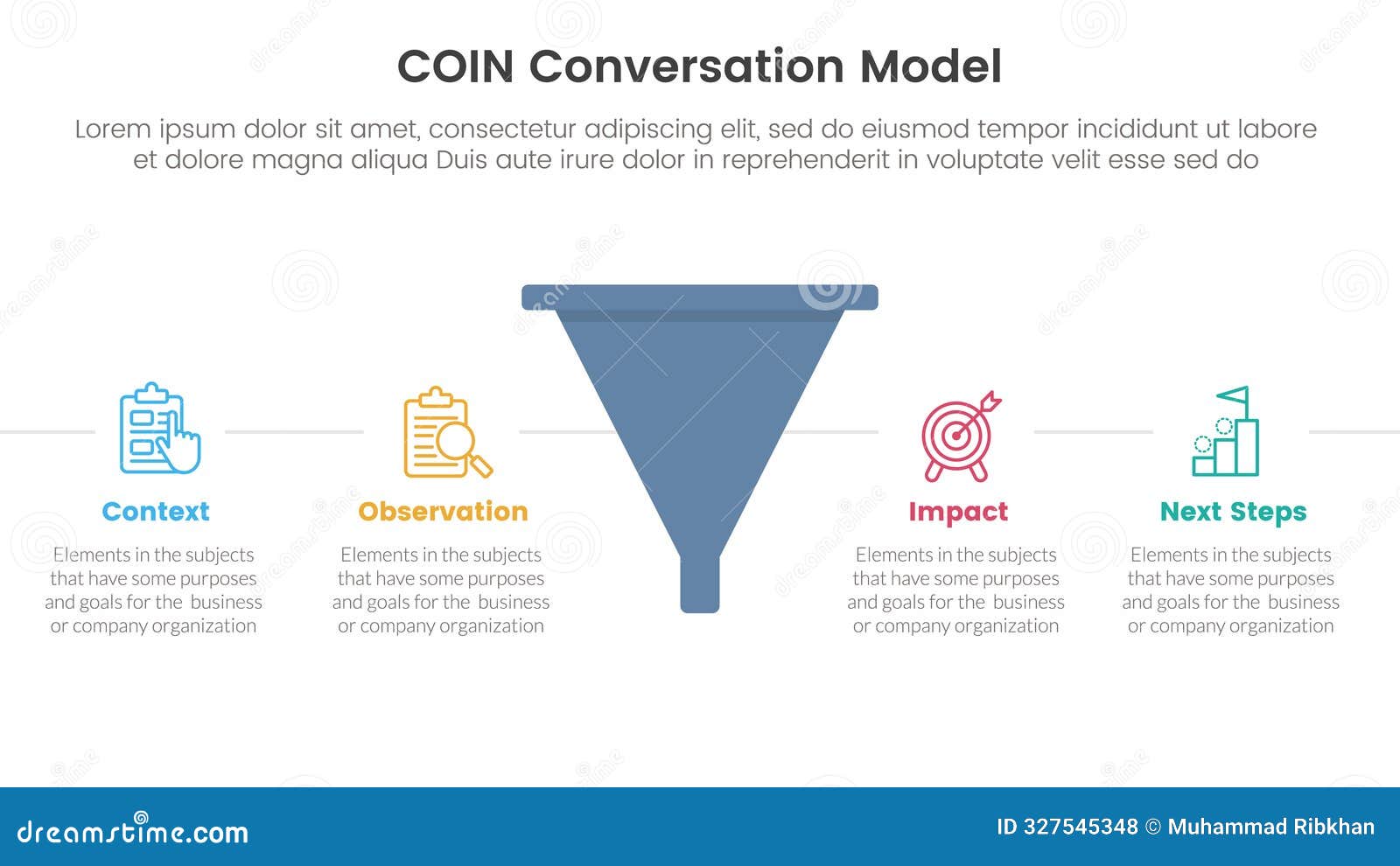 COIN Conversation Model

Lorem ipsum dolor sit amet, consectetur adipiscing elit, sed do eiusmod tempor incididunt ut labore et dolore magna aliqua Duis aute irure dolor in reprehenderit in voluptate velit esse sed do

Context

Elements in the subjects that have some purposes and goals for the business or company organization

Observation

Elements in the subjects that have some purposes and goals for the business or company organization

Impact

Elements in the subjects that have some purposes and goals for the business or company organization

Next Steps

Elements in the subjects that have some purposes and goals for the business or company organization

dreamstime.com

ID 327545348 © Muhammad Ribkhan