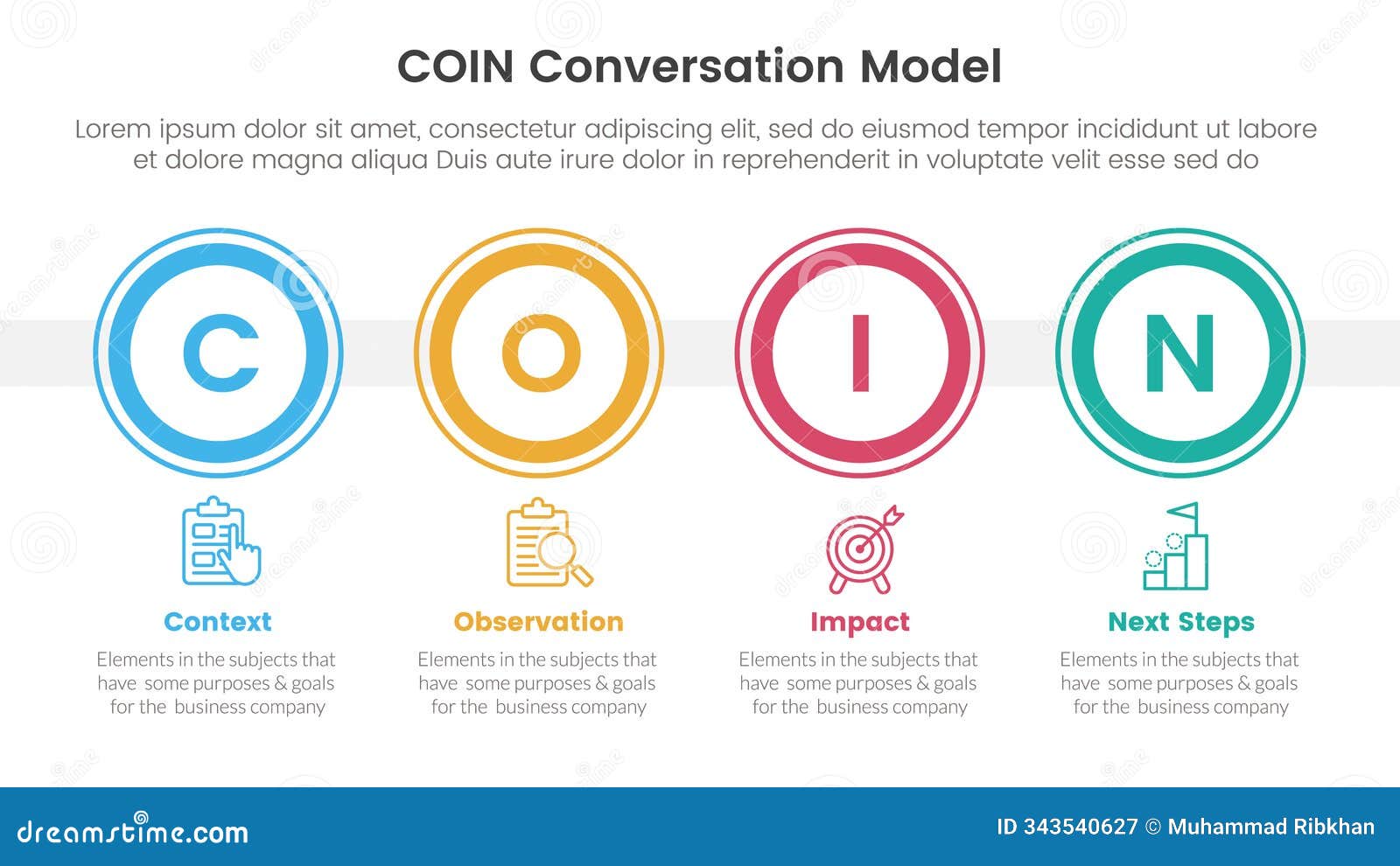 COIN Conversation Model

Lorem ipsum dolor sit amet, consectetur adipiscing elit, sed do eiusmod tempor incididunt ut labore et dolore magna aliqua Duis aute irure dolor in reprehenderit in voluptate velit esse sed do

C

O

I

N

Context

Elements in the subjects that have some purposes & goals for the business company

Observation

Elements in the subjects that have some purposes & goals for the business company

Impact

Elements in the subjects that have some purposes & goals for the business company

Next Steps

Elements in the subjects that have some purposes & goals for the business company

dreamstime.com

ID 343540627 © Muhammad Ribkhan