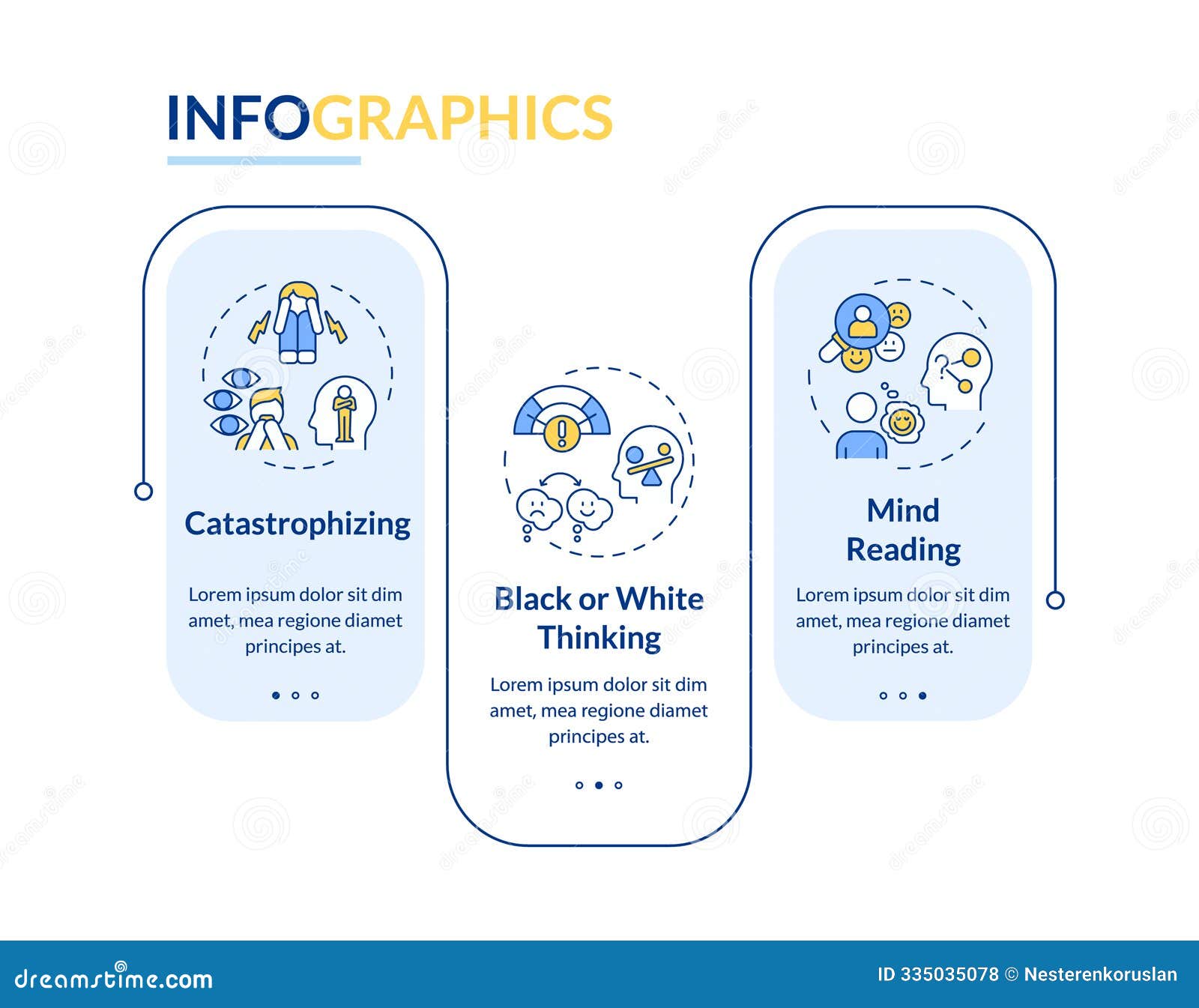 INFOGRAPHICS

Catastrophizing

Lorem ipsum dolor sit dim amet, mea regione diamet principes at.

Black or White Thinking

Lorem ipsum dolor sit dim amet, mea regione diamet principes at.

Mind Reading

Lorem ipsum dolor sit dim amet, mea regione diamet principes at.

dreamstime.com

ID 335035078 © Nesterenkoruslan