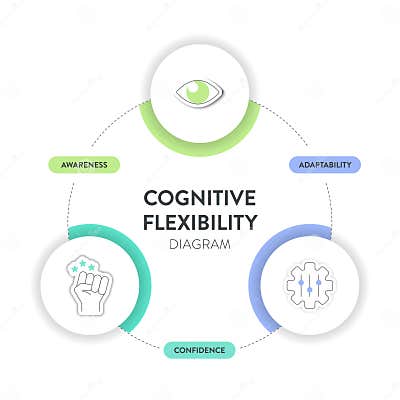 AWARENESS

ADAPTABILITY

COGNITIVE FLEXIBILITY DIAGRAM

CONFIDENCE