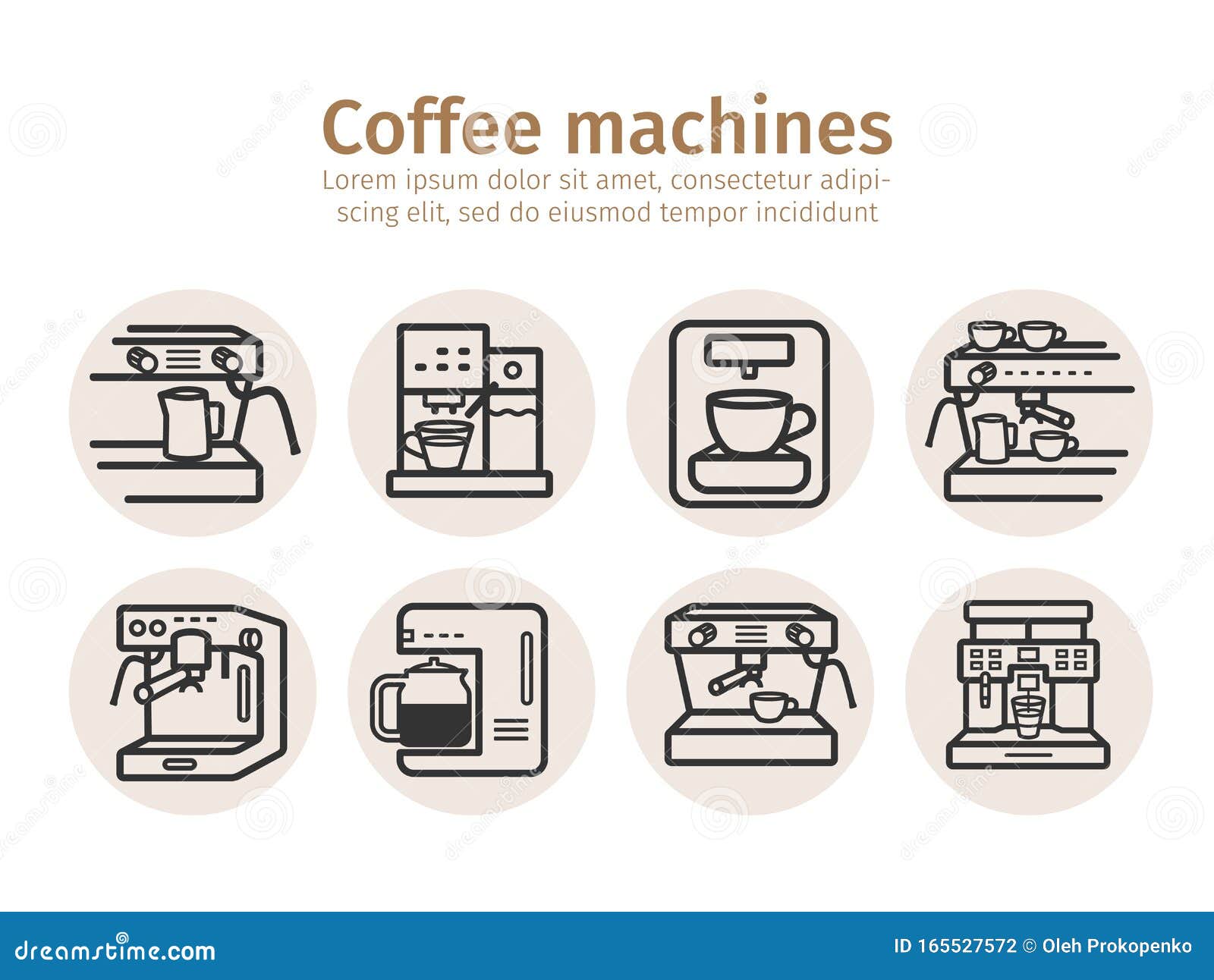 Coffee machines

Lorem ipsum dolor sit amet, consectetur adipiscing elit, sed do eiusmod tempor incididunt

dreamstime.com

ID 165527572 © Oleh Prokopenko