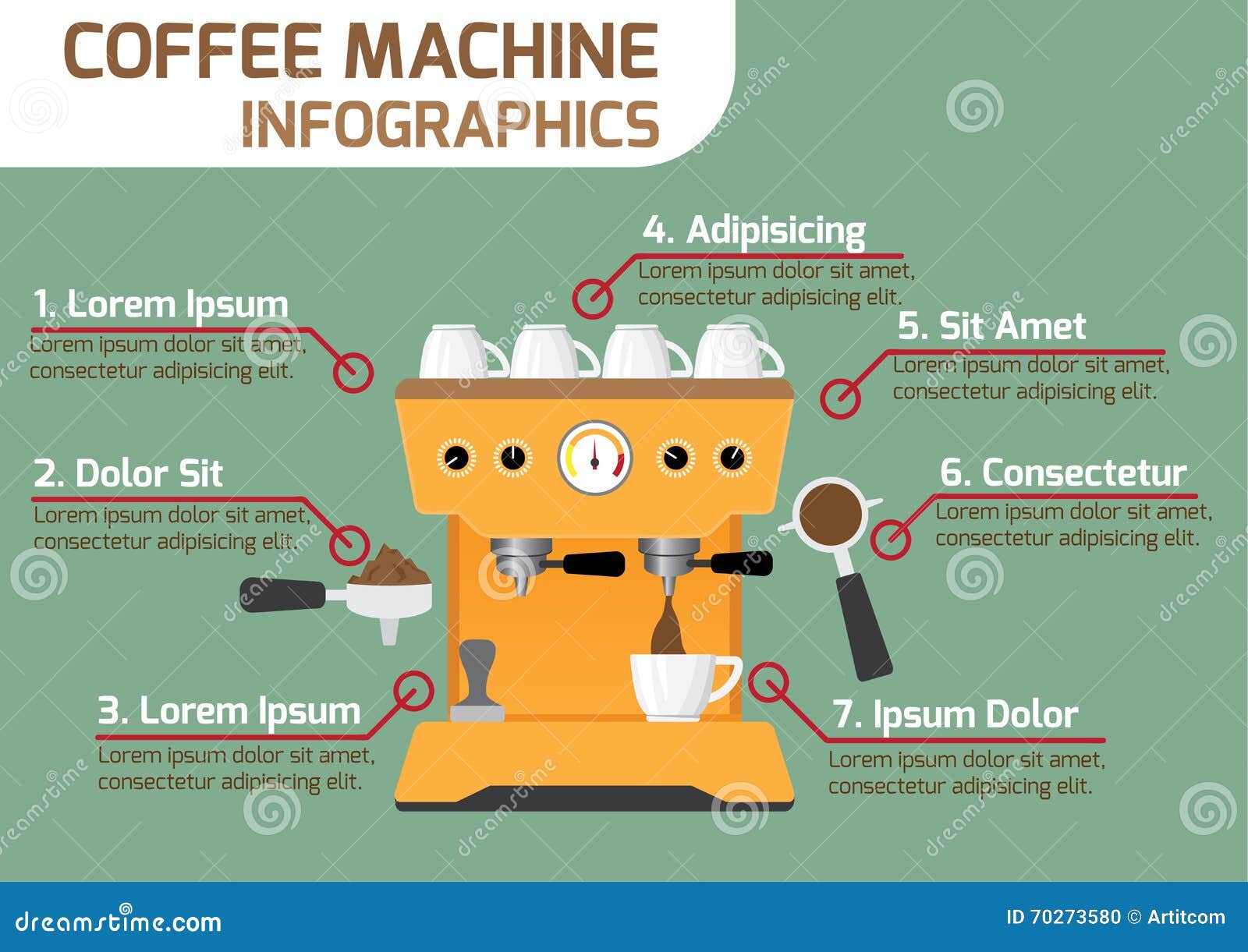 COFFEE MACHINE
INFOGRAPHICS

1. Lorem Ipsum
Lorem ipsum dolor sit amet, consectetur adipisicing elit.

2. Dolor Sit
Lorem ipsum dolor sit amet, consectetur adipisicing elit.

3. Lorem Ipsum
Lorem ipsum dolor sit amet, consectetur adipisicing elit.

4. Adipisicing
Lorem ipsum dolor sit amet, consectetur adipisicing elit.

5. Sit Amet
Lorem ipsum dolor sit amet, consectetur adipisicing elit.

6. Consectetur
Lorem ipsum dolor sit amet, consectetur adipisicing elit.

7. Ipsum Dolor
Lorem ipsum dolor sit amet, consectetur adipisicing elit.

dreamstime.com
ID 70273580 © Artitcom