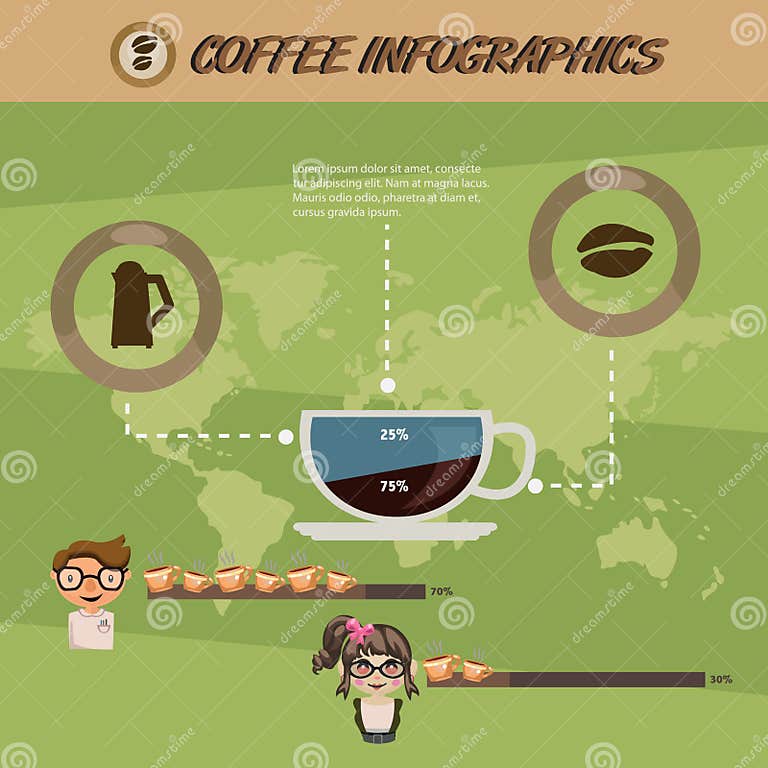 COFFEE INFOGRAPHICS

Lorem ipsum dolor sit amet, consectetur adipiscing elit. Nam at magna lacus. Mauris odio odio, pharetra at diam et, cursus gravida ipsum.

25%

75%

70%

30%

dreamstime