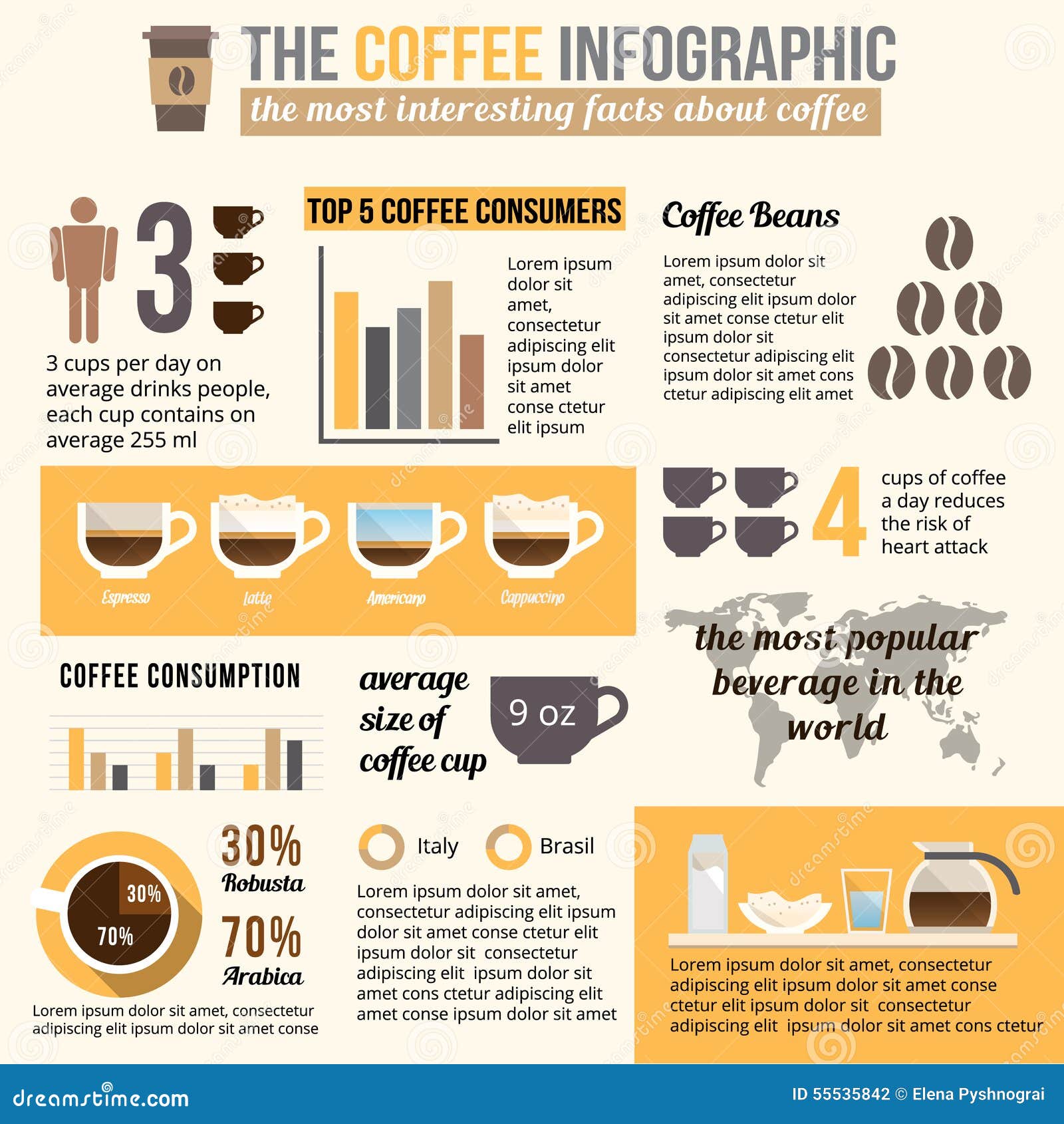 THE COFFEE INFOGRAPHIC
the most interesting facts about coffee

3

3 cups per day on average drinks people, each cup contains on average 255 ml

TOP 5 COFFEE CONSUMERS

Lorem ipsum dolor sit amet, consectetur adipiscing elit ipsum dolor sit amet conse ctetur elit ipsum

Coffee Beans

Lorem ipsum dolor sit amet, consectetur adipiscing elit ipsum dolor sit amet conse ctetur elit ipsum dolor sit consectetur adipiscing elit ipsum dolor sit amet cons ctetur adipiscing elit amet

Espresso
latte
Americano
Cappuccino

4 cups of coffee a day reduces the risk of heart attack

the most popular beverage in the world

COFFEE CONSUMPTION

average size of coffee cup

9 oz

30%
70%

30%
Robusta
70%
Arabica

Lorem ipsum dolor sit amet, consectetur adipiscing elit ipsum dolor sit amet conse

Italy
Brasil

Lorem ipsum dolor sit amet, consectetur adipiscing elit ipsum dolor sit amet conse ctetur elit ipsum dolor sit consectetur adipiscing elit ipsum dolor sit amet cons ctetur adipiscing elit amet conse ipsum dolor sit amet

Lorem ipsum dolor sit amet, consectetur adipiscing elit ipsum dolor sit amet conse ctetur elit ipsum dolor sit consectetur adipiscing elit ipsum dolor sit amet cons ctetur

dreamstime.com
ID 55535842 © Elena Pyshnograi